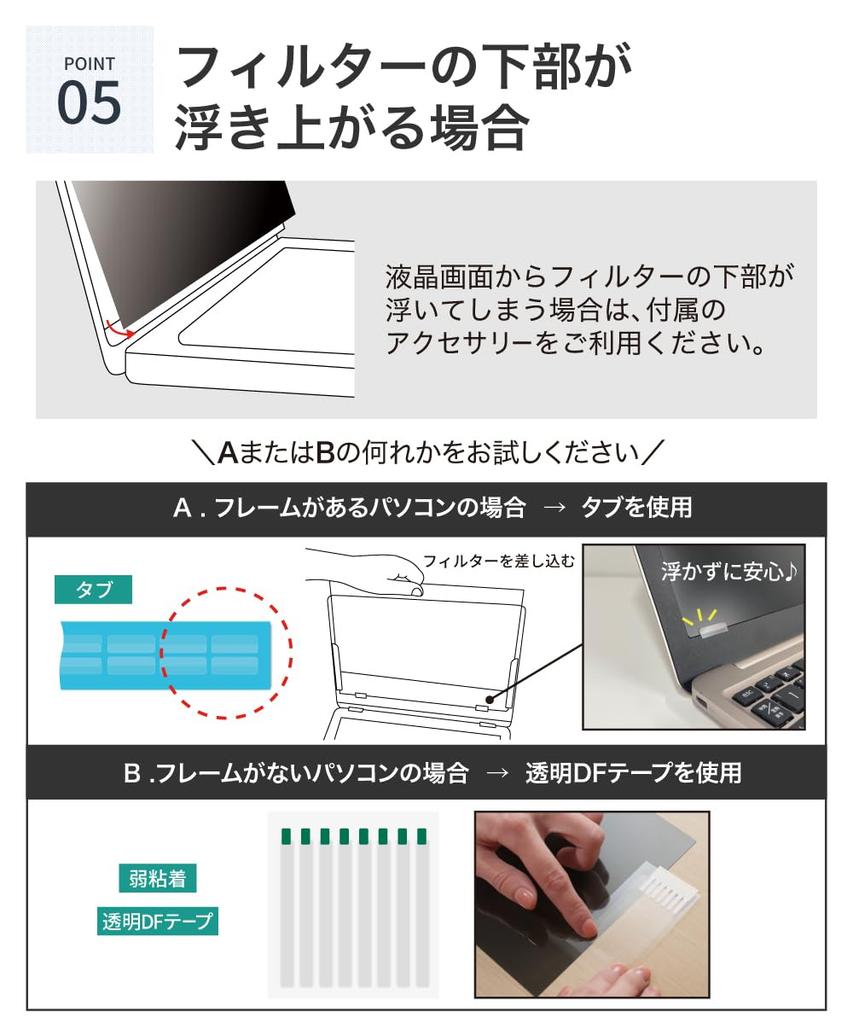 POINT
05

フィルターの下部が浮き上がる場合

液晶画面からフィルターの下部が浮いてしまう場合は、付属のアクセサリーをご利用ください。

＼AまたはBの何れかをお試しください／

A . フレームがあるパソコンの場合 → タブを使用

タブ

フィルターを差し込む

浮かずに安心♪

B .フレームがないパソコンの場合 → 透明DFテープを使用

弱粘着

透明DFテープ