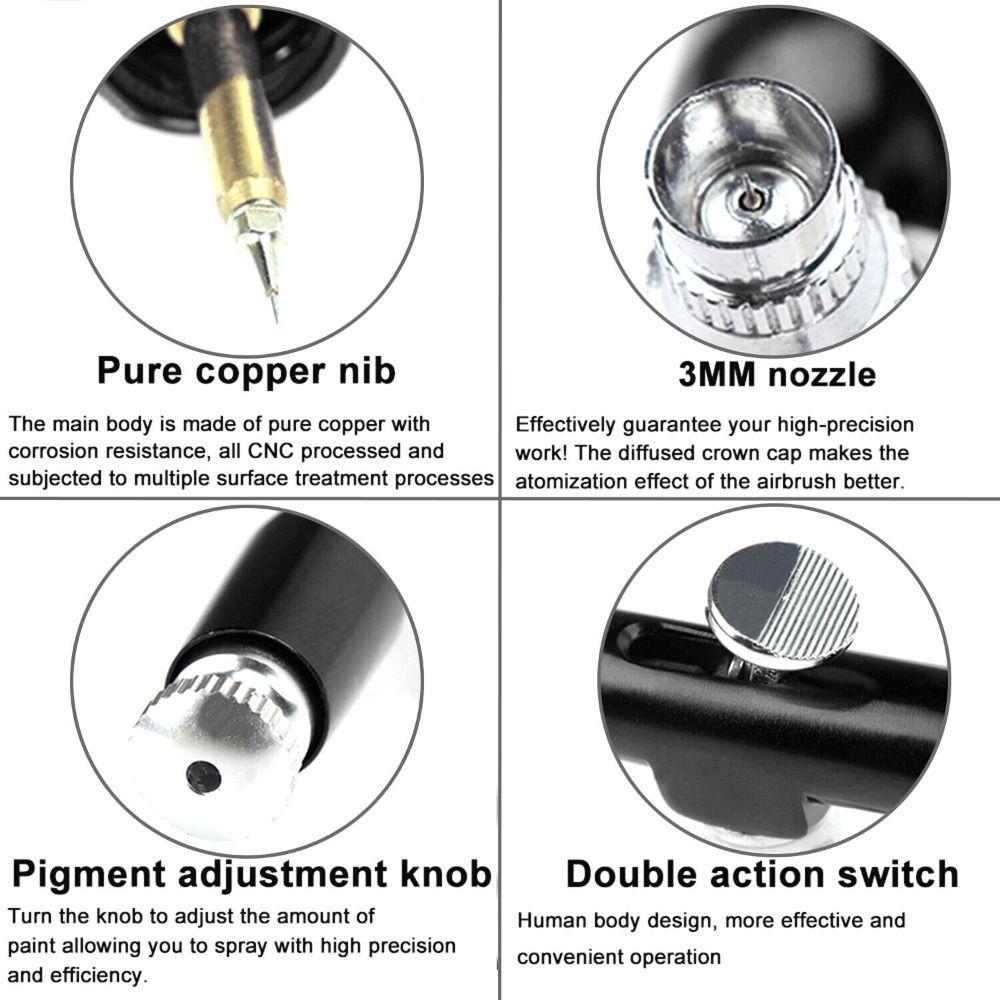 Pure copper nib

The main body is made of pure copper with corrosion resistance, all CNC processed and subjected to multiple surface treatment processes

3MM nozzle

Effectively guarantee your high-precision work! The diffused crown cap makes the atomization effect of the airbrush better.

Pigment adjustment knob

Turn the knob to adjust the amount of paint allowing you to spray with high precision and efficiency.

Double action switch

Human body design, more effective and convenient operation