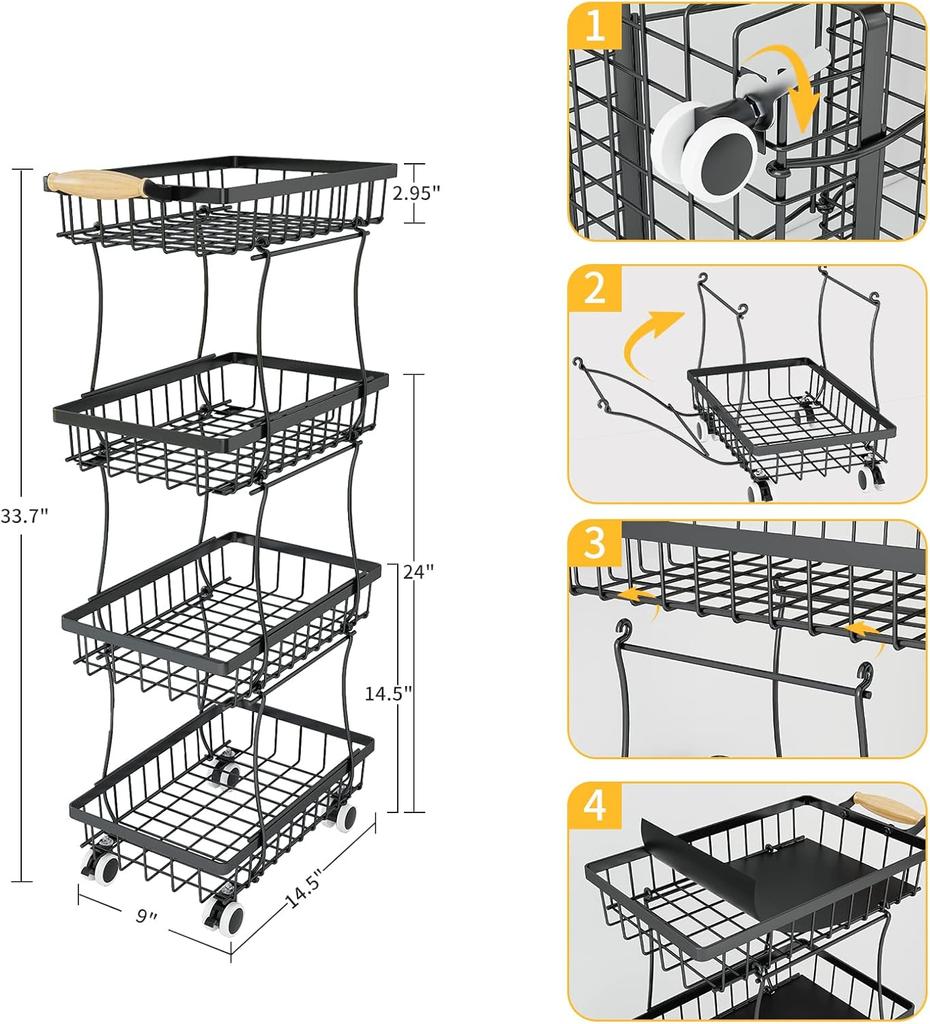 2.95"
33.7"
24"
14.5"
9"
14.5"
1
2
3
4