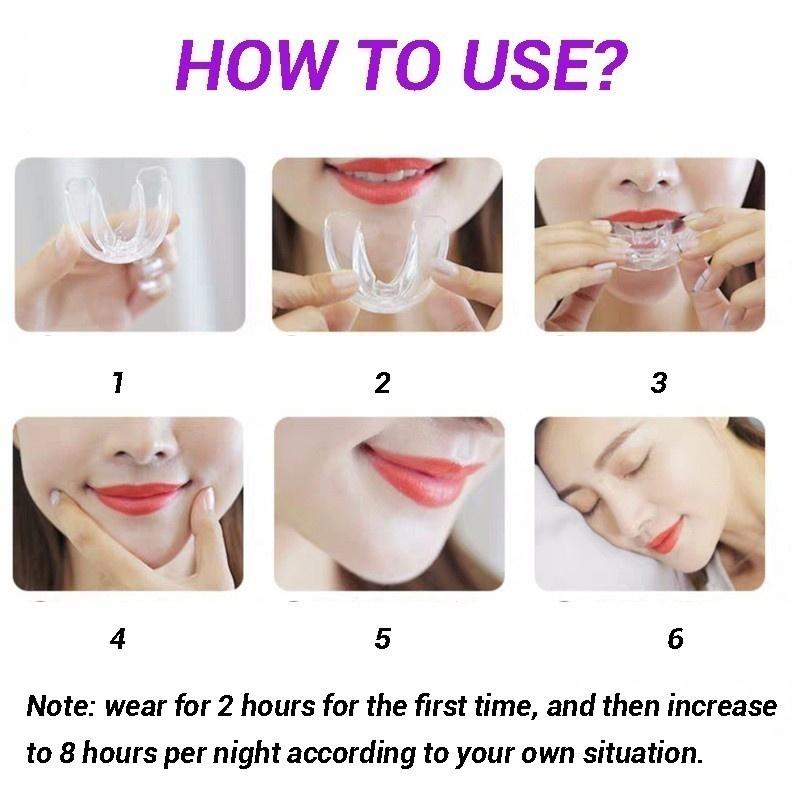 HOW TO USE?

1

2

3

4

5

6

Note: wear for 2 hours for the first time, and then increase to 8 hours per night according to your own situation.