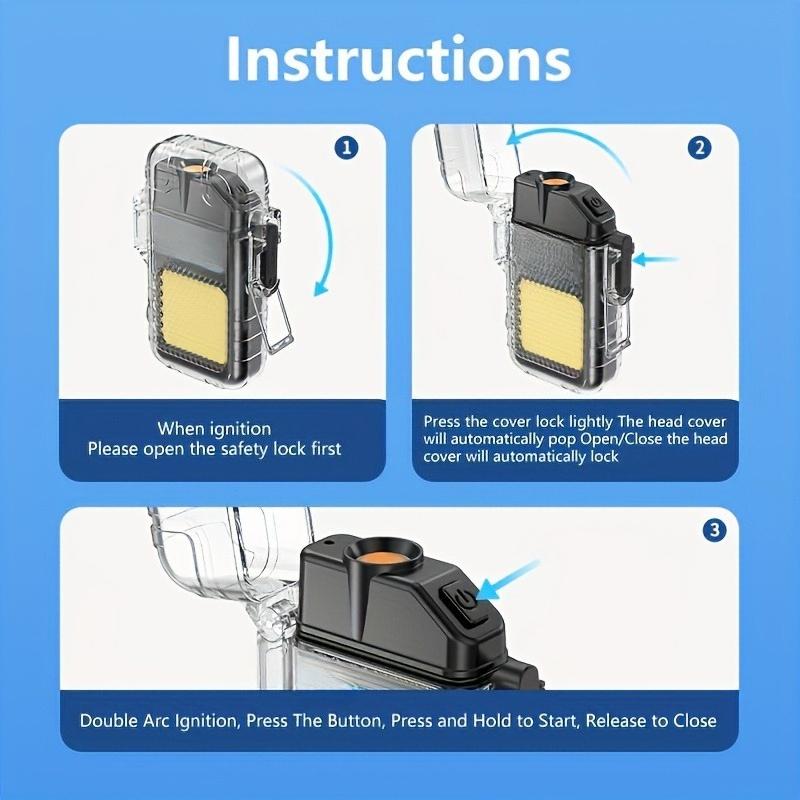 Instructions

1

When ignition
Please open the safety lock first

2

Press the cover lock lightly The head cover will automatically pop Open/Close the head cover will automatically lock

3

Double Arc Ignition, Press The Button, Press and Hold to Start, Release to Close