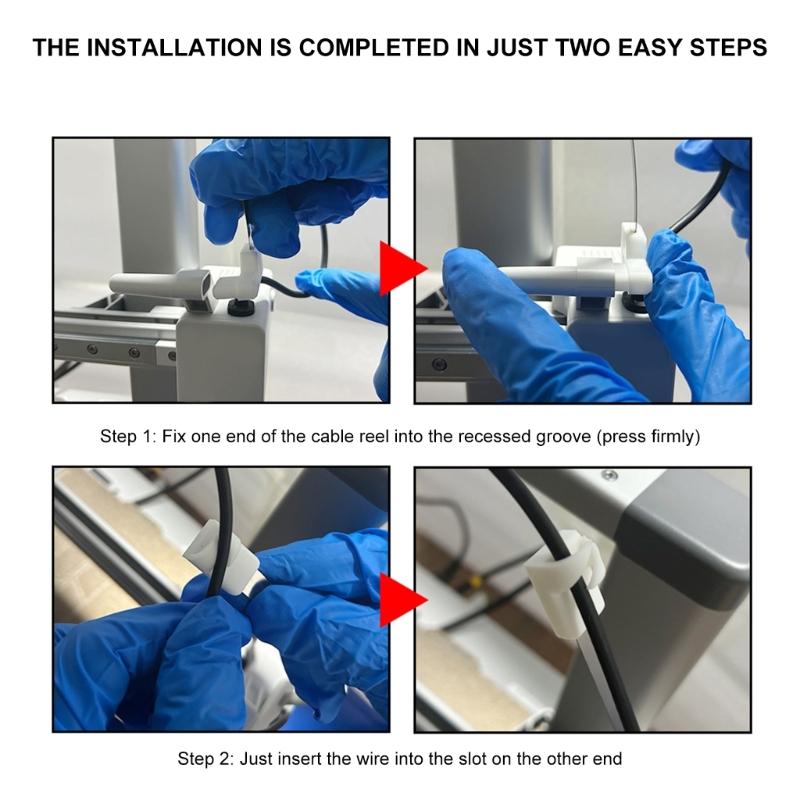 THE INSTALLATION IS COMPLETED IN JUST TWO EASY STEPS

Step 1: Fix one end of the cable reel into the recessed groove (press firmly)

Step 2: Just insert the wire into the slot on the other end