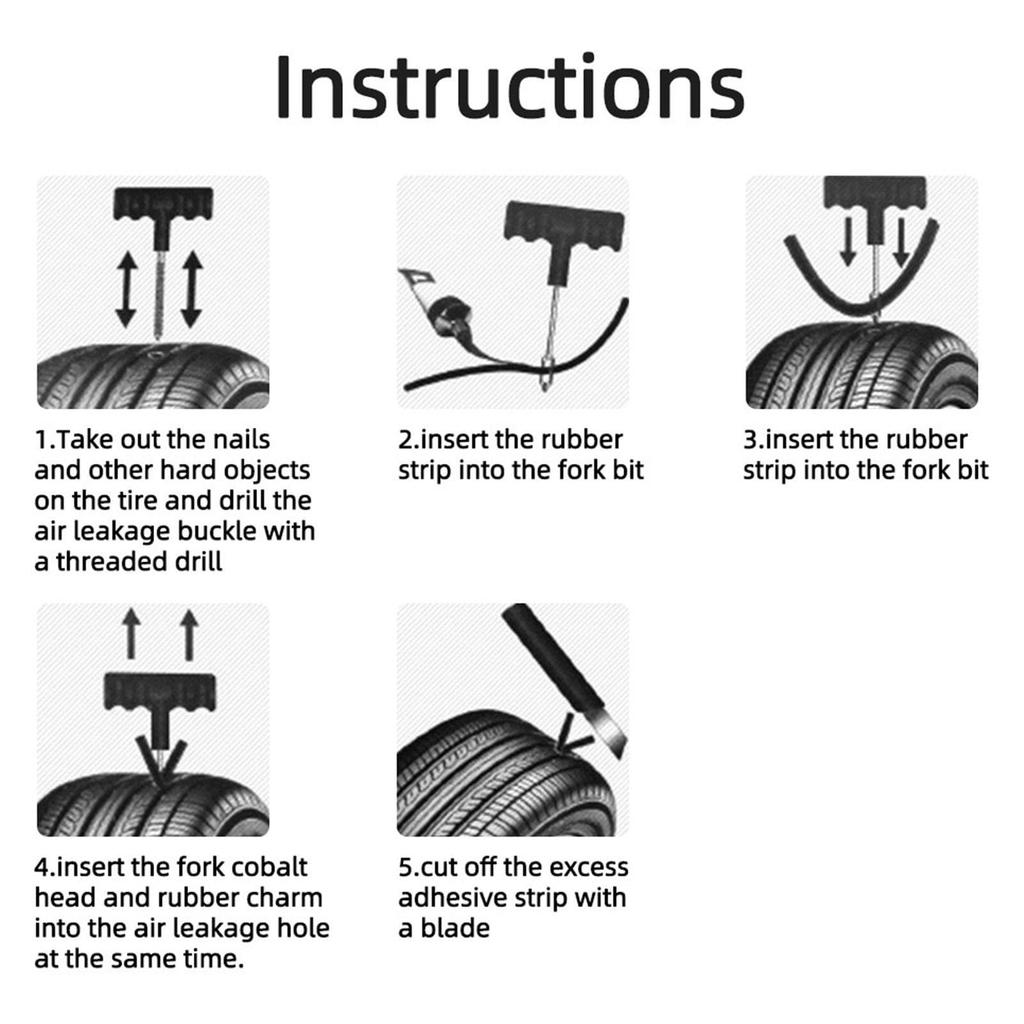 Instructions

1.Take out the nails and other hard objects on the tire and drill the air leakage buckle with a threaded drill

2.insert the rubber strip into the fork bit

3.insert the rubber strip into the fork bit

4.insert the fork cobalt head and rubber charm into the air leakage hole at the same time.

5.cut off the excess adhesive strip with a blade