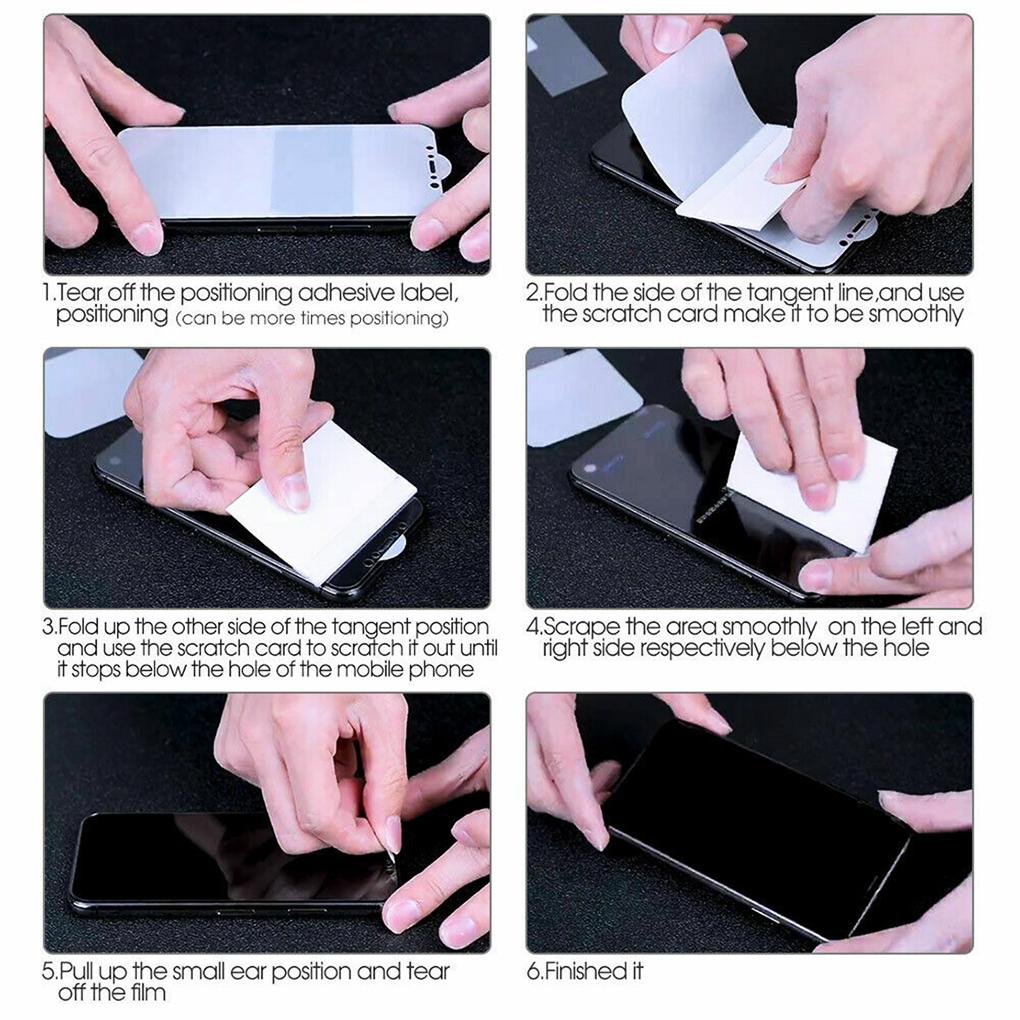 1.Tear off the positioning adhesive label, positioning (can be more times positioning)

2.Fold the side of the tangent line,and use the scratch card make it to be smoothly

3.Fold up the other side of the tangent position and use the scratch card to scratch it out until it stops below the hole of the mobile phone

4.Scrape the area smoothly on the left and right side respectively below the hole

5.Pull up the small ear position and tear off the film

6.Finished it