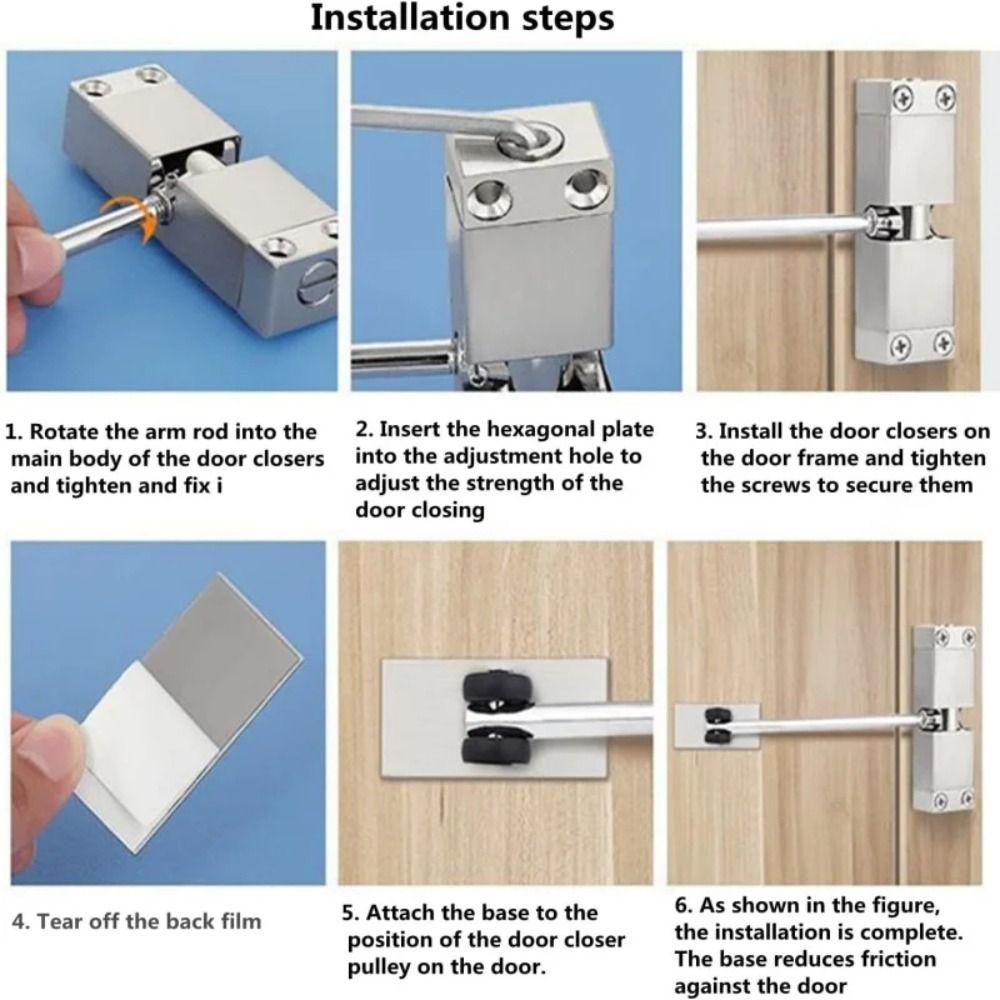 Installation steps

1. Rotate the arm rod into the main body of the door closers and tighten and fix i

2. Insert the hexagonal plate into the adjustment hole to adjust the strength of the door closing

3. Install the door closers on the door frame and tighten the screws to secure them

4. Tear off the back film

5. Attach the base to the position of the door closer pulley on the door.

6. As shown in the figure, the installation is complete. The base reduces friction against the door