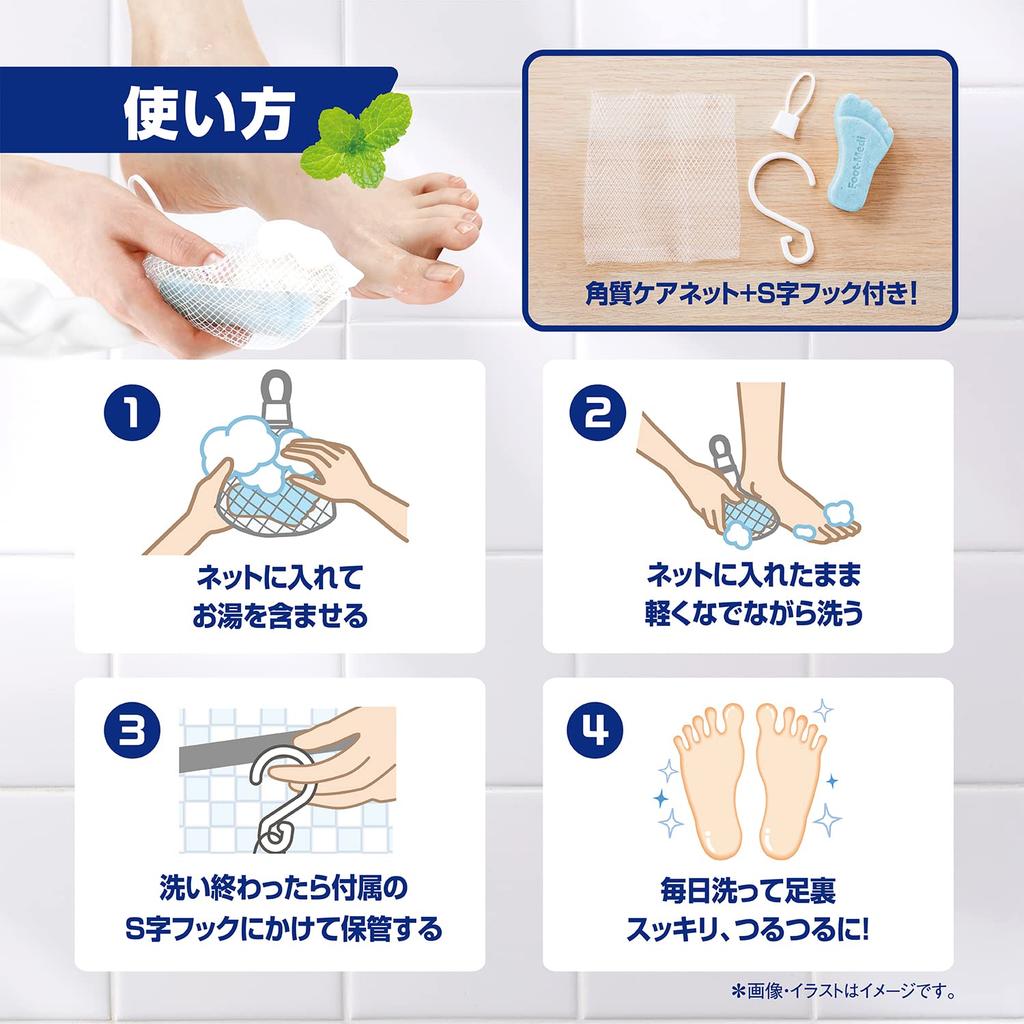 使い方

Foot-Medi

角質ケアネット+S字フック付き!

1
ネットに入れて
お湯を含ませる

2
ネットに入れたまま
軽くなでながら洗う

3
洗い終わったら付属の
S字フックにかけて保管する

4
毎日洗って足裏
スッキリ、つるつるに!

*画像・イラストはイメージです。