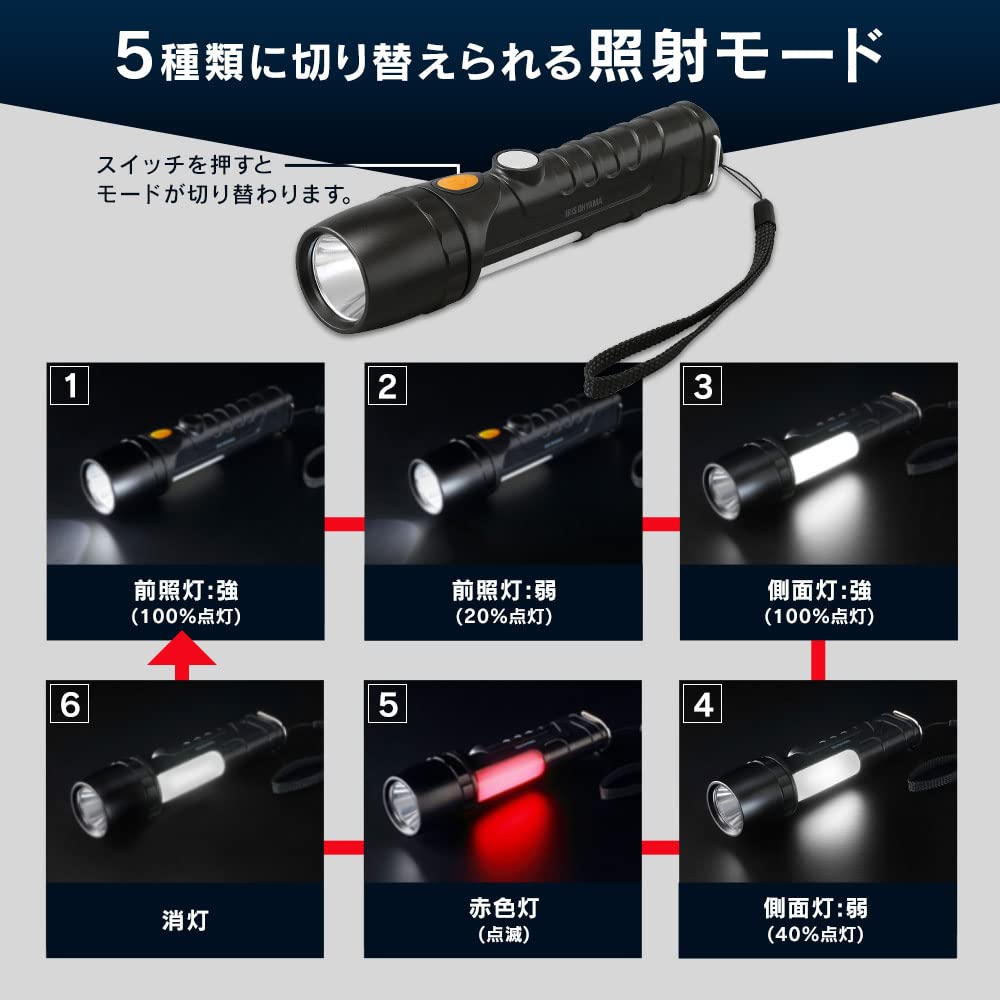 5種類に切り替えられる照射モード

スイッチを押すと
モードが切り替わります。

IRIS OHYAMA

1
前照灯:強
(100%点灯)

2
前照灯:弱
(20%点灯)

3
側面灯:強
(100%点灯)

6
消灯

5
赤色灯
(点滅)

4
側面灯:弱
(40%点灯)