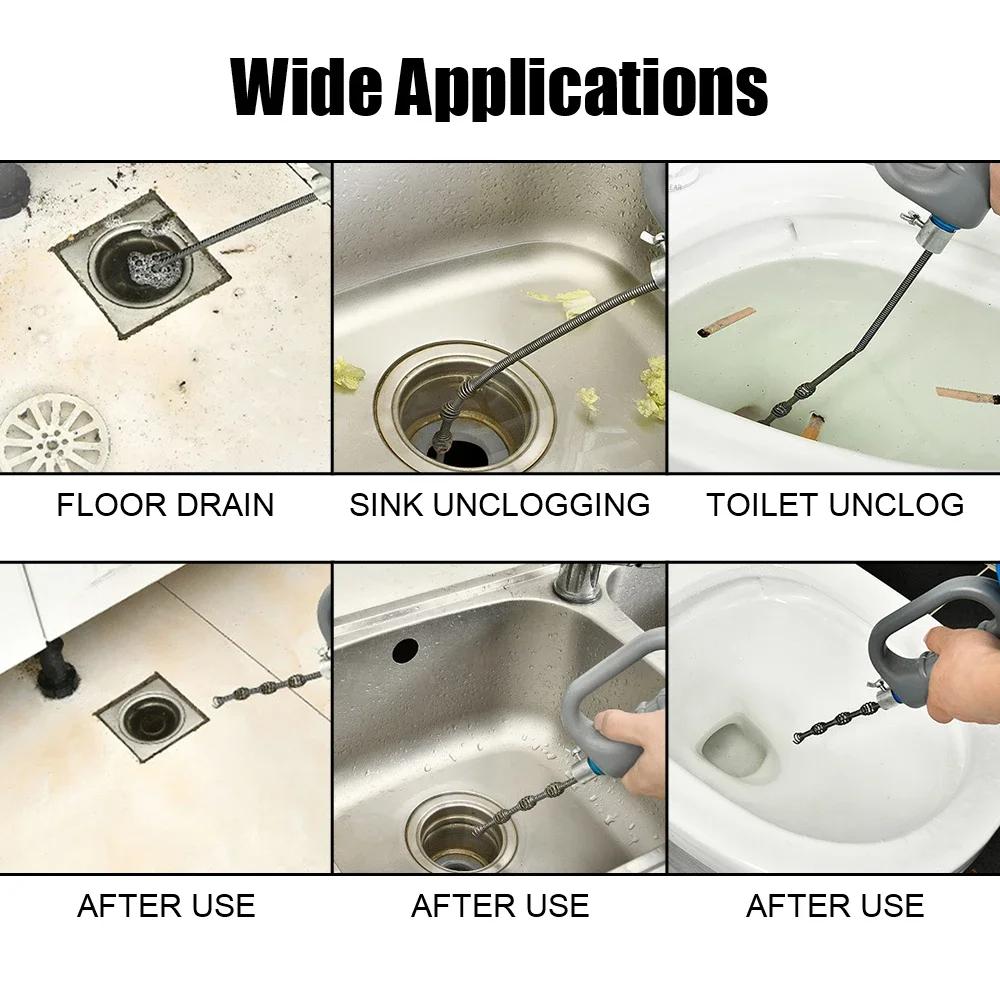 Wide Applications

FLOOR DRAIN

SINK UNCLOGGING

TOILET UNCLOG

AFTER USE

AFTER USE

AFTER USE