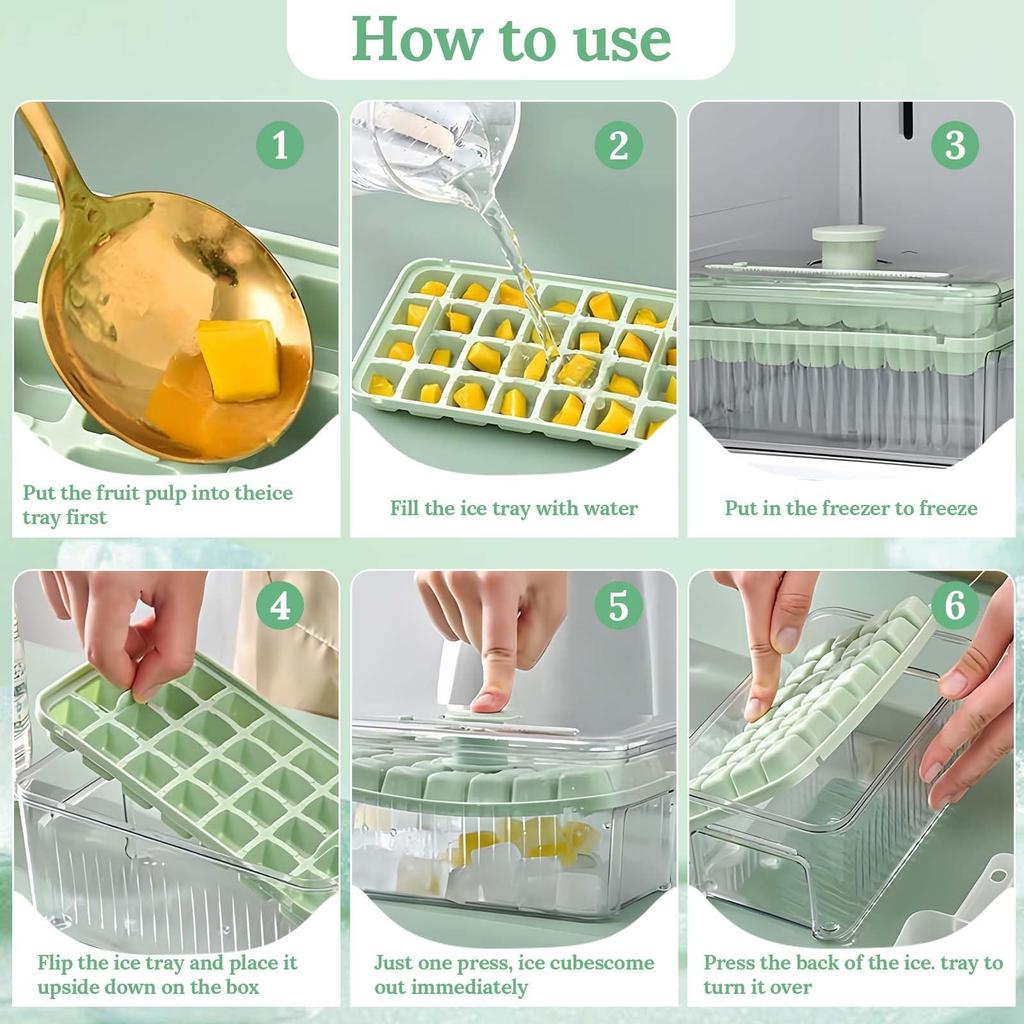 How to use

1

Put the fruit pulp into theice tray first

2

Fill the ice tray with water

3

Put in the freezer to freeze

4

Flip the ice tray and place it upside down on the box

5

Just one press, ice cubescome out immediately

6

Press the back of the ice. tray to turn it over