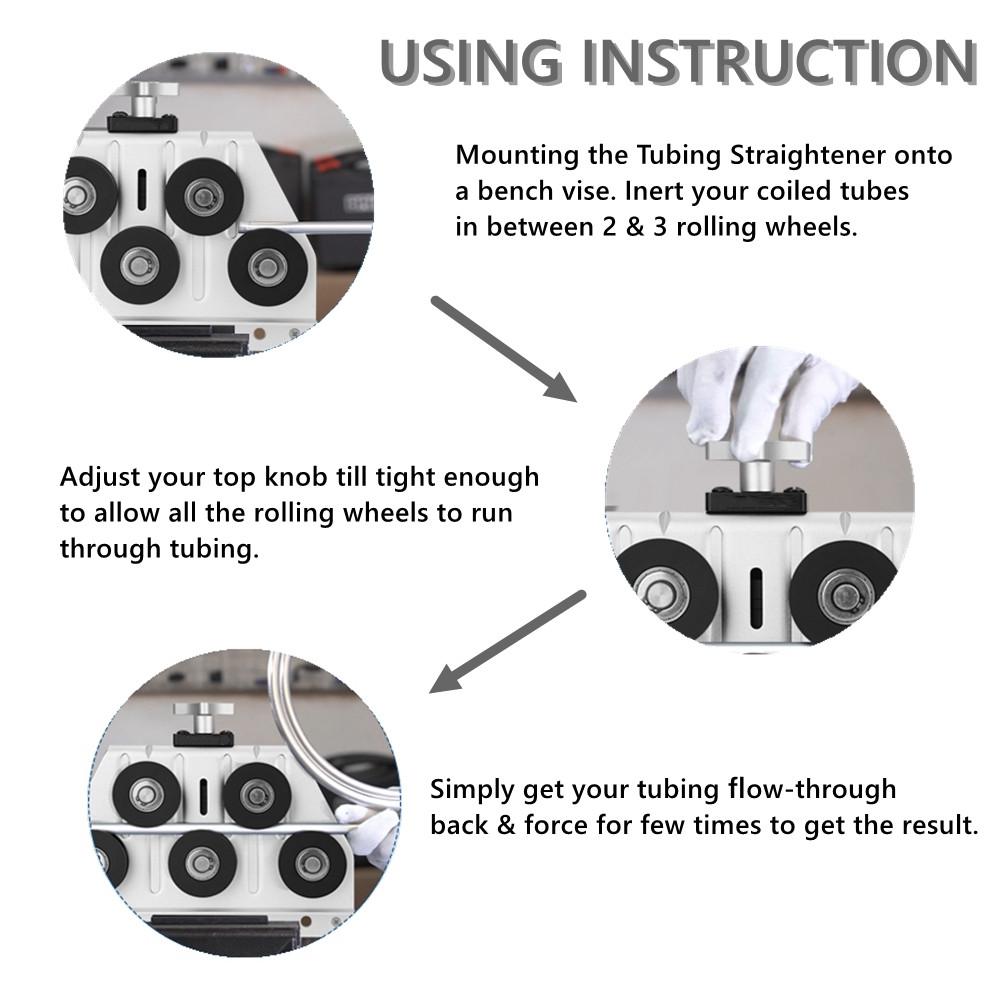 USING INSTRUCTION

Mounting the Tubing Straightener onto a bench vise. Inert your coiled tubes in between 2 & 3 rolling wheels.

Adjust your top knob till tight enough to allow all the rolling wheels to run through tubing.

Simply get your tubing flow-through back & force for few times to get the result.