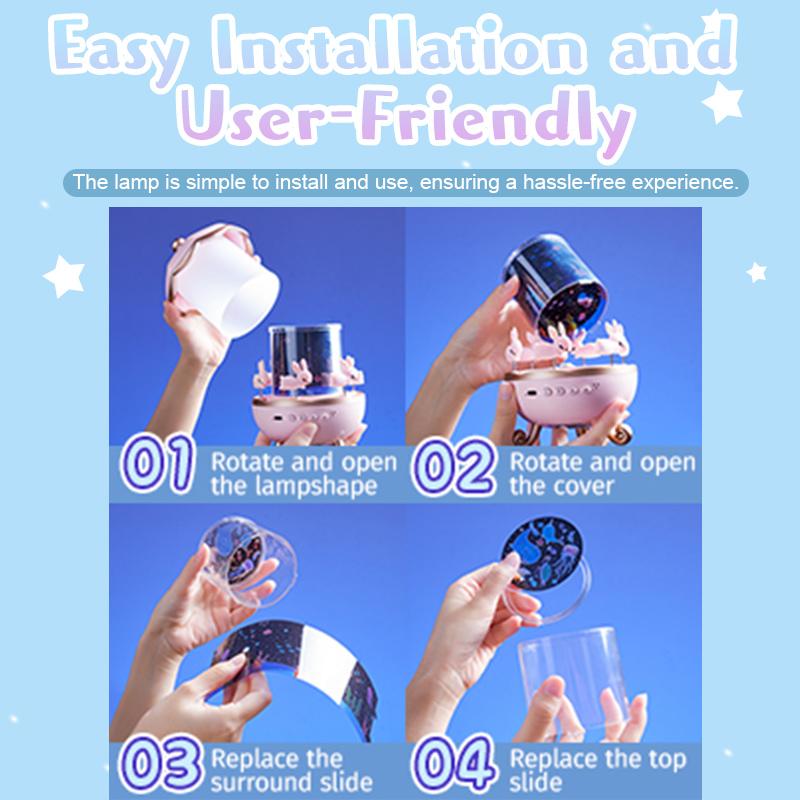 Easy Installation and User-Friendly

The lamp is simple to install and use, ensuring a hassle-free experience.

01 Rotate and open the lampshape

02 Rotate and open the cover

03 Replace the surround slide

04 Replace the top slide