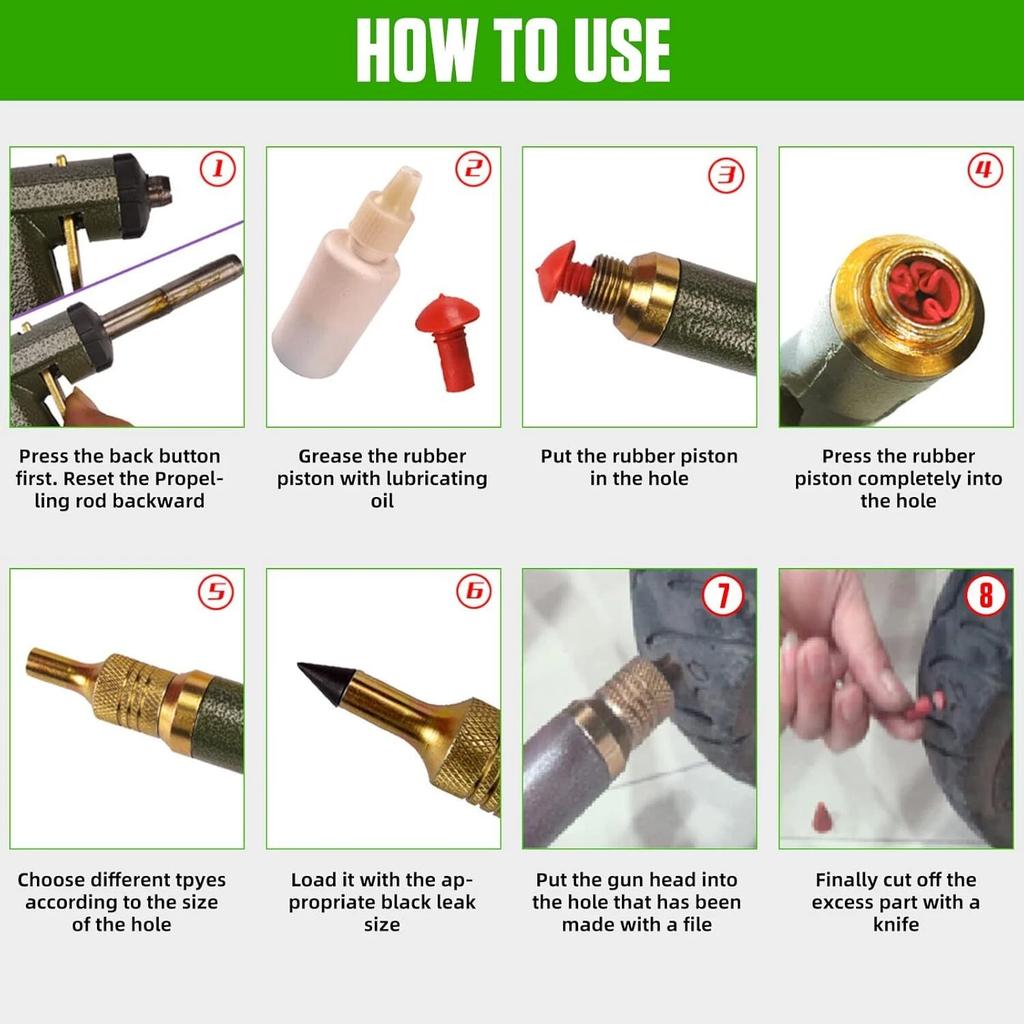 HOW TO USE

1

Press the back button first. Reset the Propelling rod backward

2

Grease the rubber piston with lubricating oil

3

Put the rubber piston in the hole

4

Press the rubber piston completely into the hole

5

Choose different tpyes according to the size of the hole

6

Load it with the appropriate black leak size

7

Put the gun head into the hole that has been made with a file

8

Finally cut off the excess part with a knife