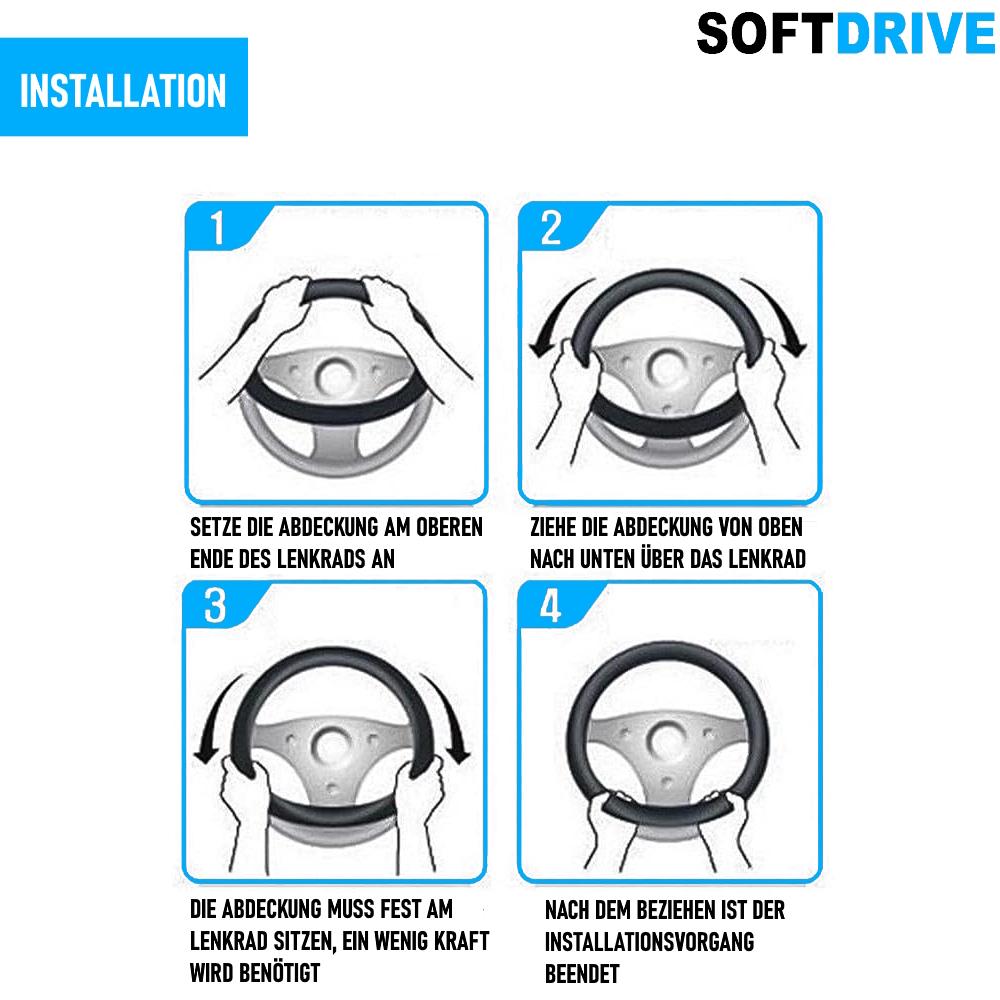 SOFTDRIVE

INSTALLATION

1

SETZE DIE ABDECKUNG AM OBEREN ENDE DES LENKRADS AN

2

ZIEHE DIE ABDECKUNG VON OBEN NACH UNTEN ÜBER DAS LENKRAD

3

DIE ABDECKUNG MUSS FEST AM LENKRAD SITZEN, EIN WENIG KRAFT WIRD BENÖTIGT

4

NACH DEM BEZIEHEN IST DER INSTALLATIONSVORGANG BEENDET