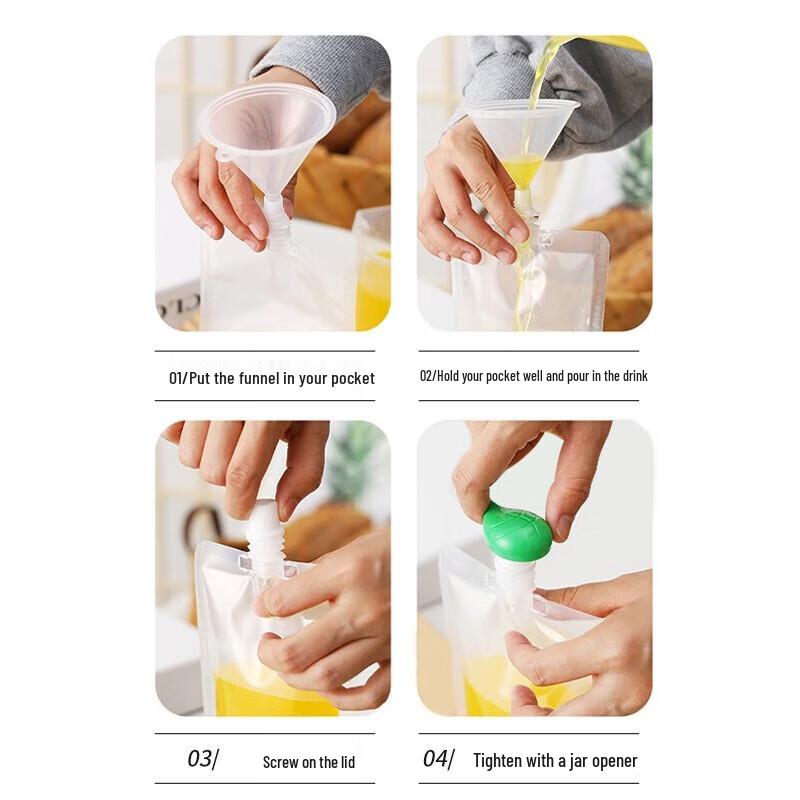 01/Put the funnel in your pocket

02/Hold your pocket well and pour in the drink

03/ Screw on the lid

04/ Tighten with a jar opener