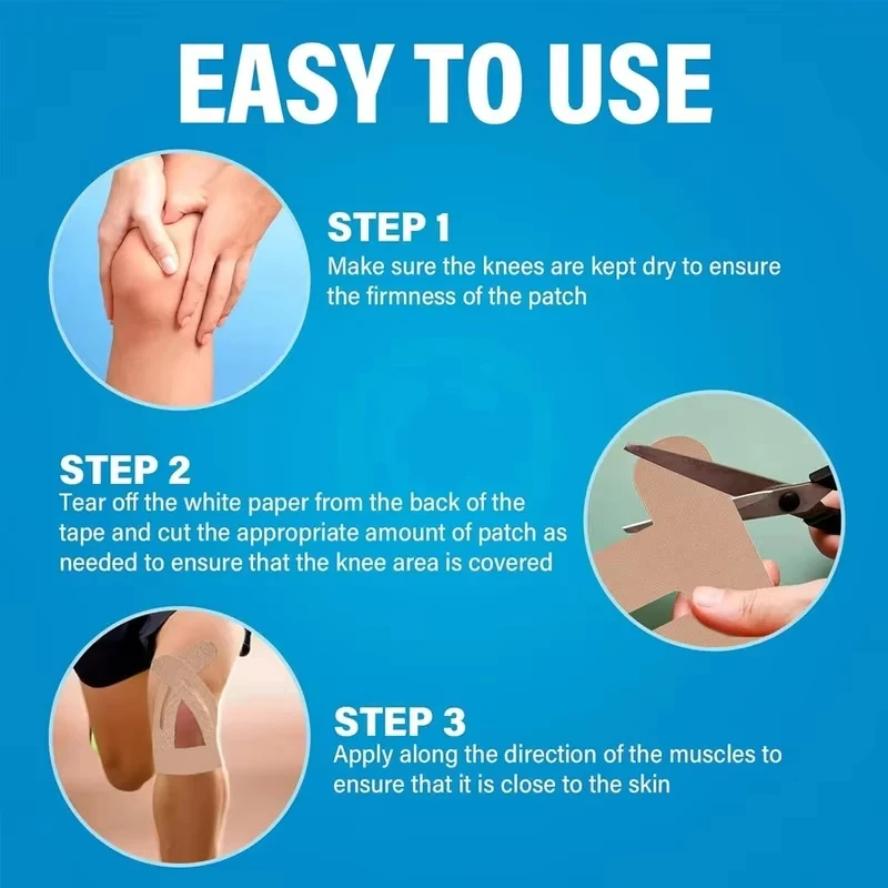 EASY TO USE

STEP 1
Make sure the knees are kept dry to ensure the firmness of the patch

STEP 2
Tear off the white paper from the back of the tape and cut the appropriate amount of patch as needed to ensure that the knee area is covered

STEP 3
Apply along the direction of the muscles to ensure that it is close to the skin