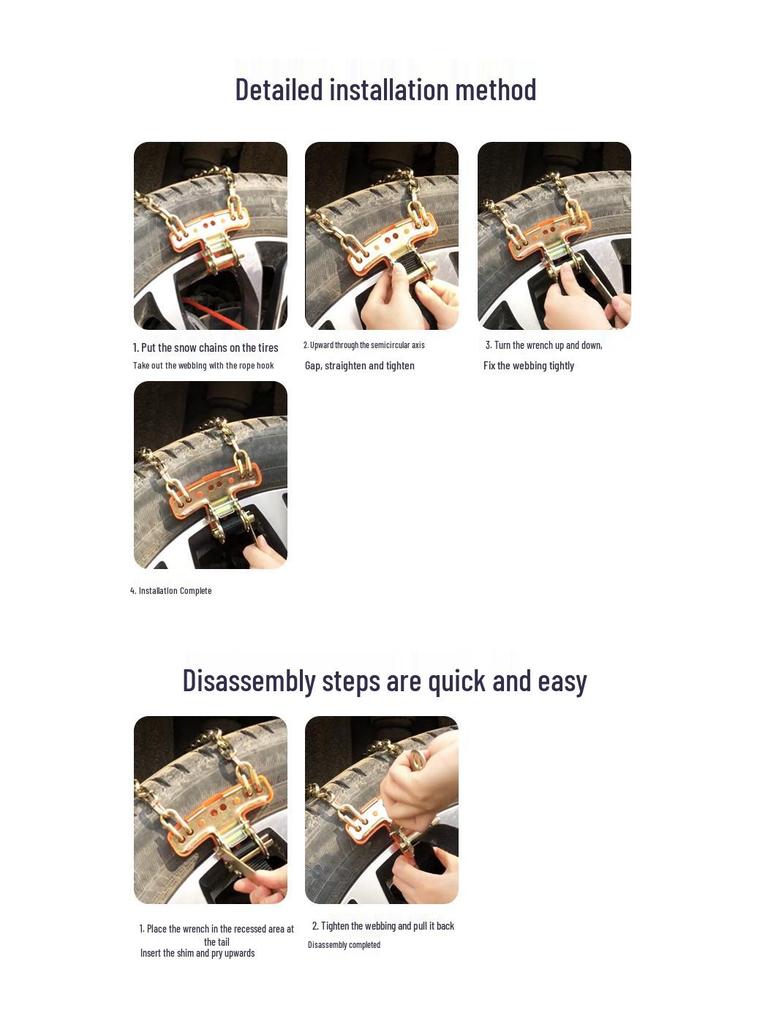 Detailed installation method

1. Put the snow chains on the tires
Take out the webbing with the rope hook

2. Upward through the semicircular axis
Gap, straighten and tighten

3. Turn the wrench up and down,
Fix the webbing tightly

4. Installation Complete

Disassembly steps are quick and easy

1. Place the wrench in the recessed area at the tail
Insert the shim and pry upwards

2. Tighten the webbing and pull it back
Disassembly completed