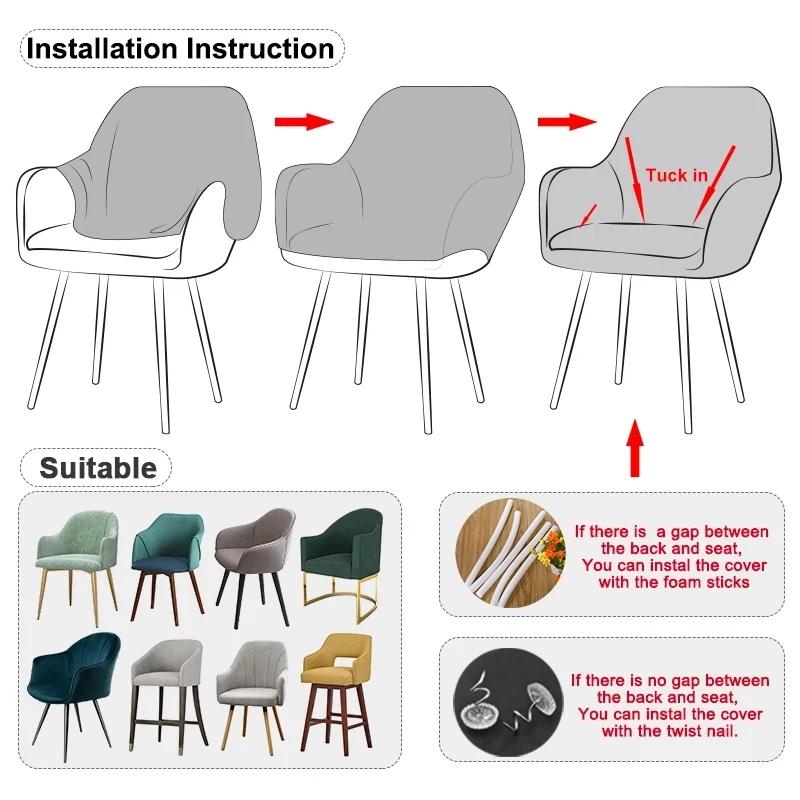 Installation Instruction

Tuck in

Suitable

If there is a gap between the back and seat, You can instal the cover with the foam sticks

If there is no gap between the back and seat, You can instal the cover with the twist nail.