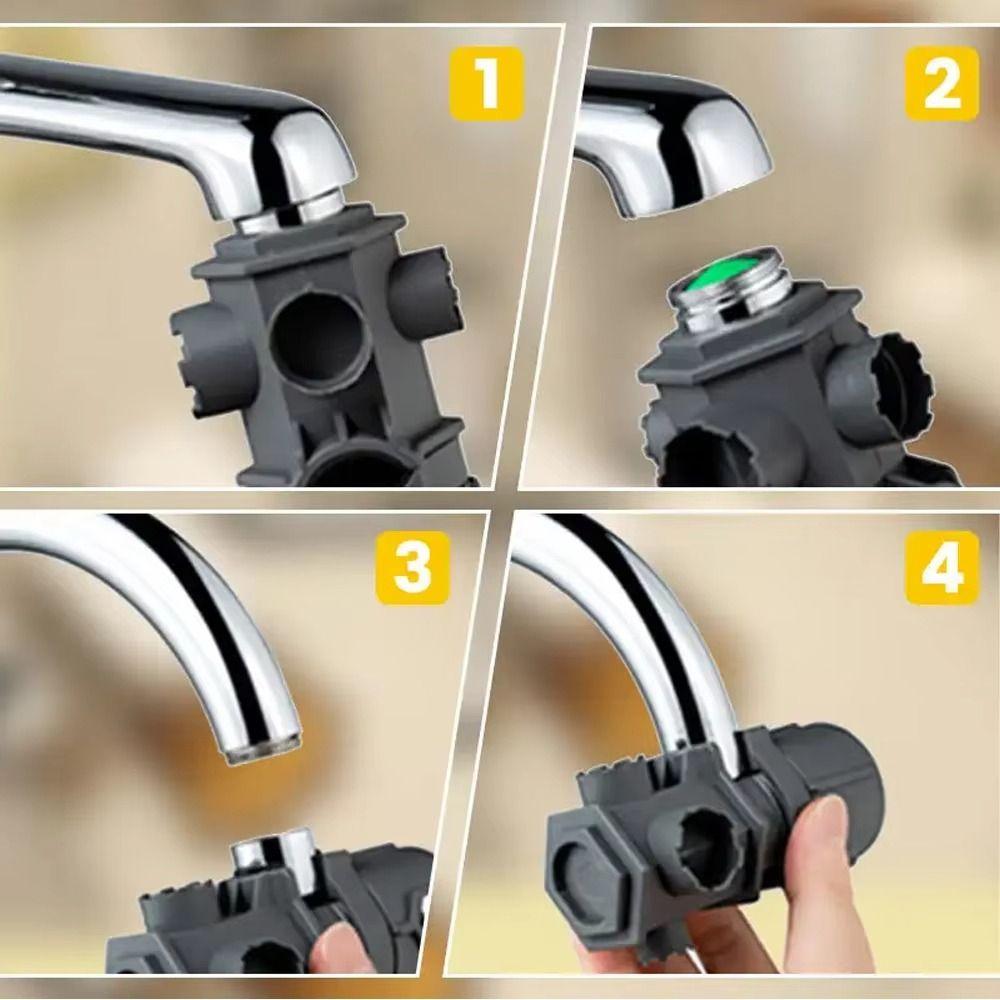 1

2

3

4