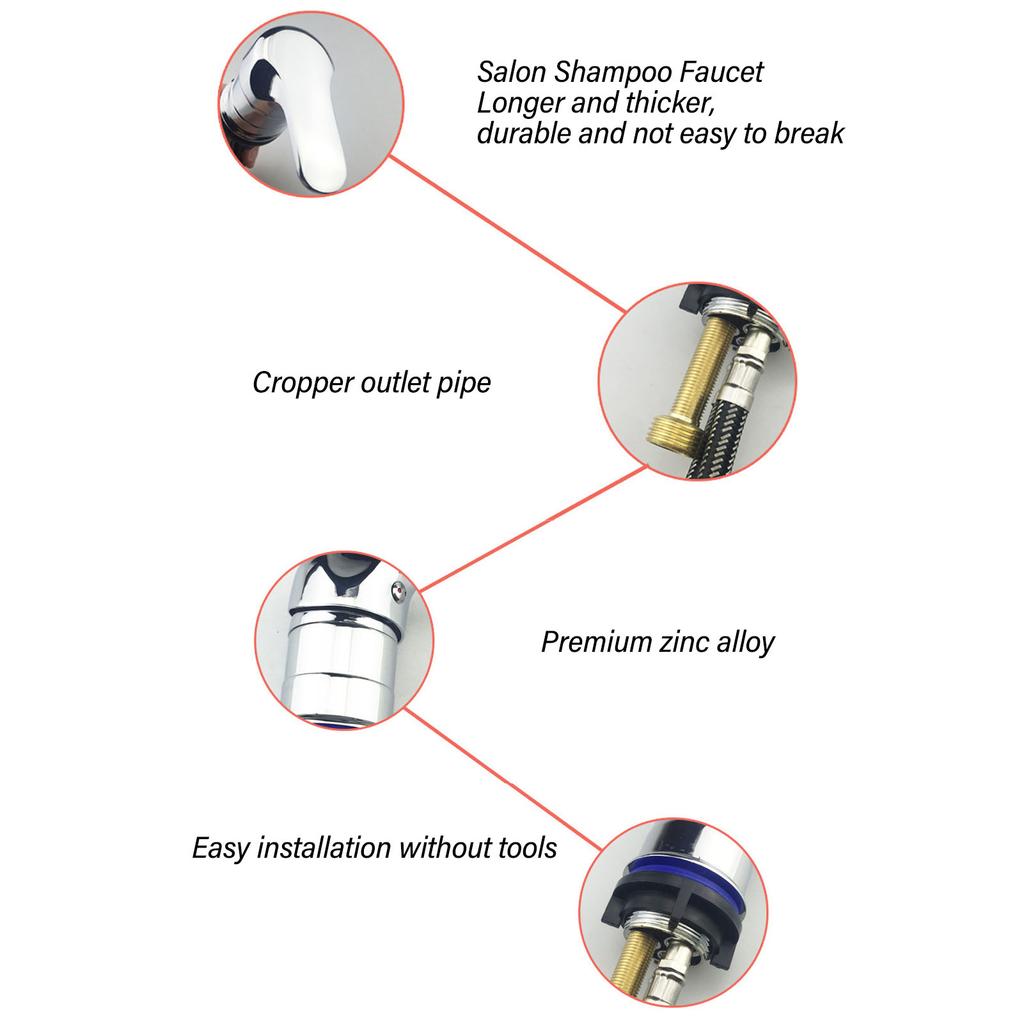 Salon Shampoo Faucet
Longer and thicker,
durable and not easy to break

Cropper outlet pipe

Premium zinc alloy

Easy installation without tools