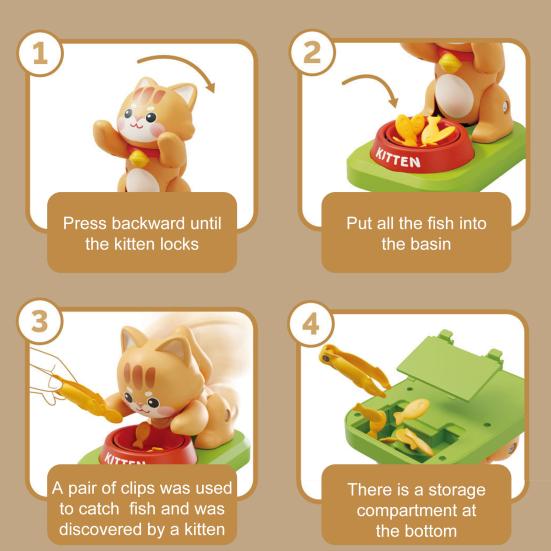 1

Press backward until the kitten locks

2

KITTEN

Put all the fish into the basin

3

KITTEN

A pair of clips was used to catch fish and was discovered by a kitten

4

There is a storage compartment at the bottom