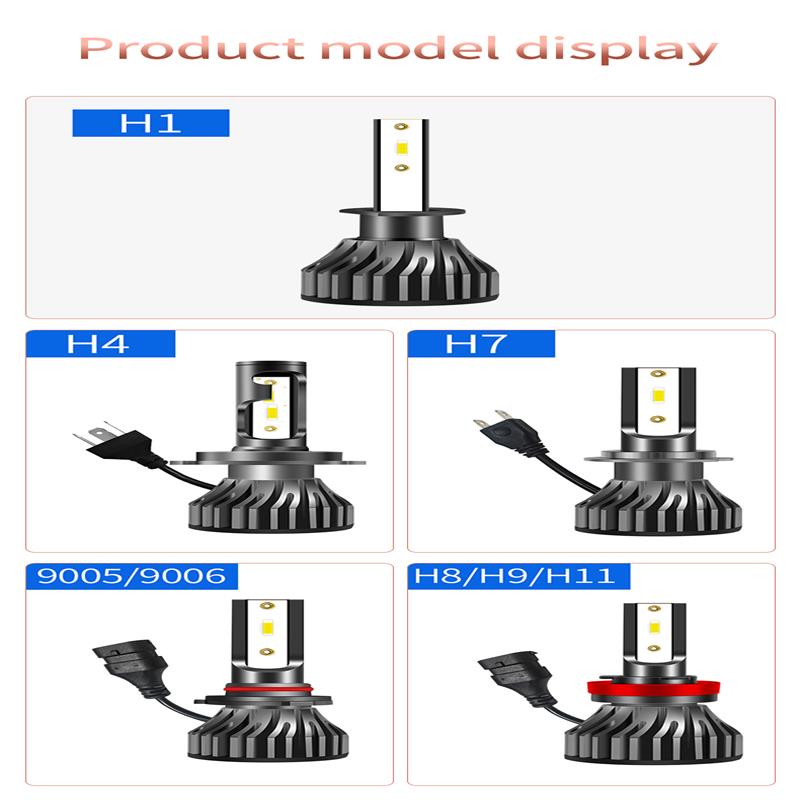 Product model display

H1

H4

H7

9005/9006

H8/H9/H11