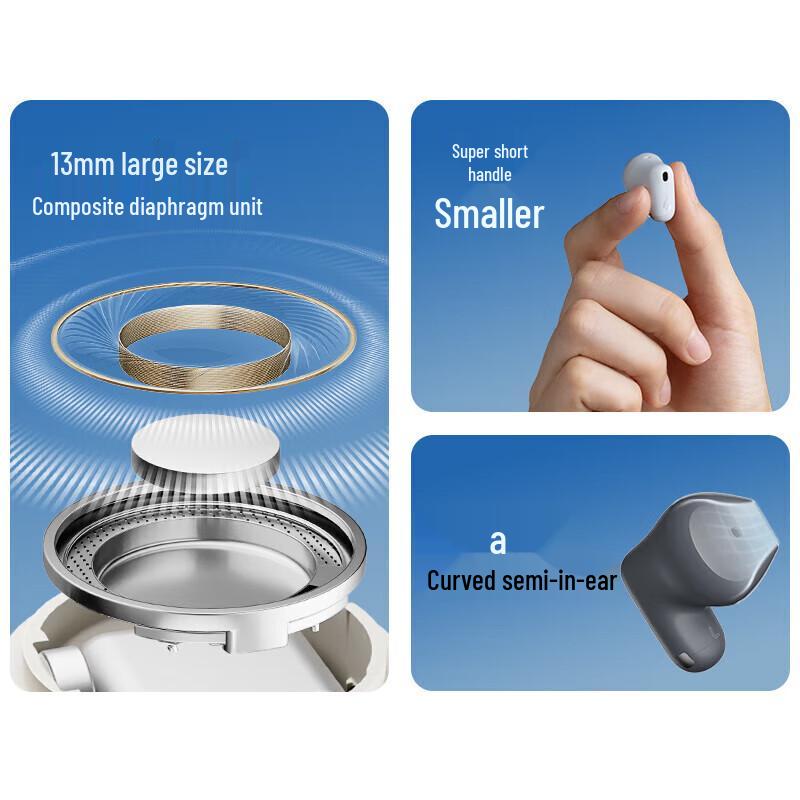 13mm large size
Composite diaphragm unit

Super short handle
Smaller

a
Curved semi-in-ear