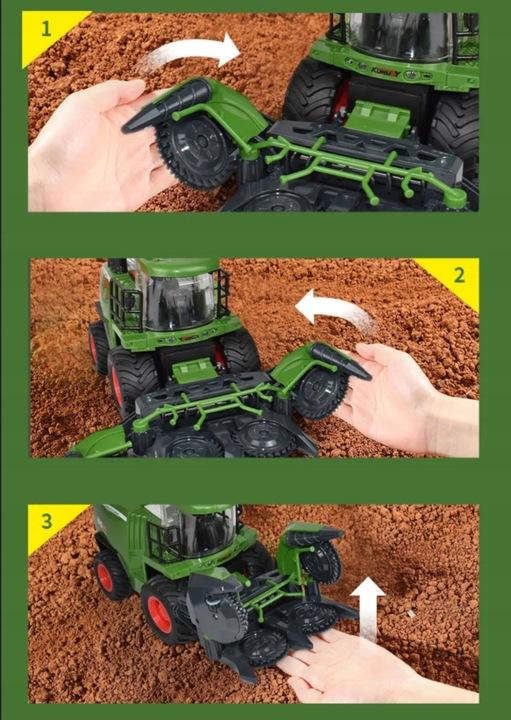 1

2

3