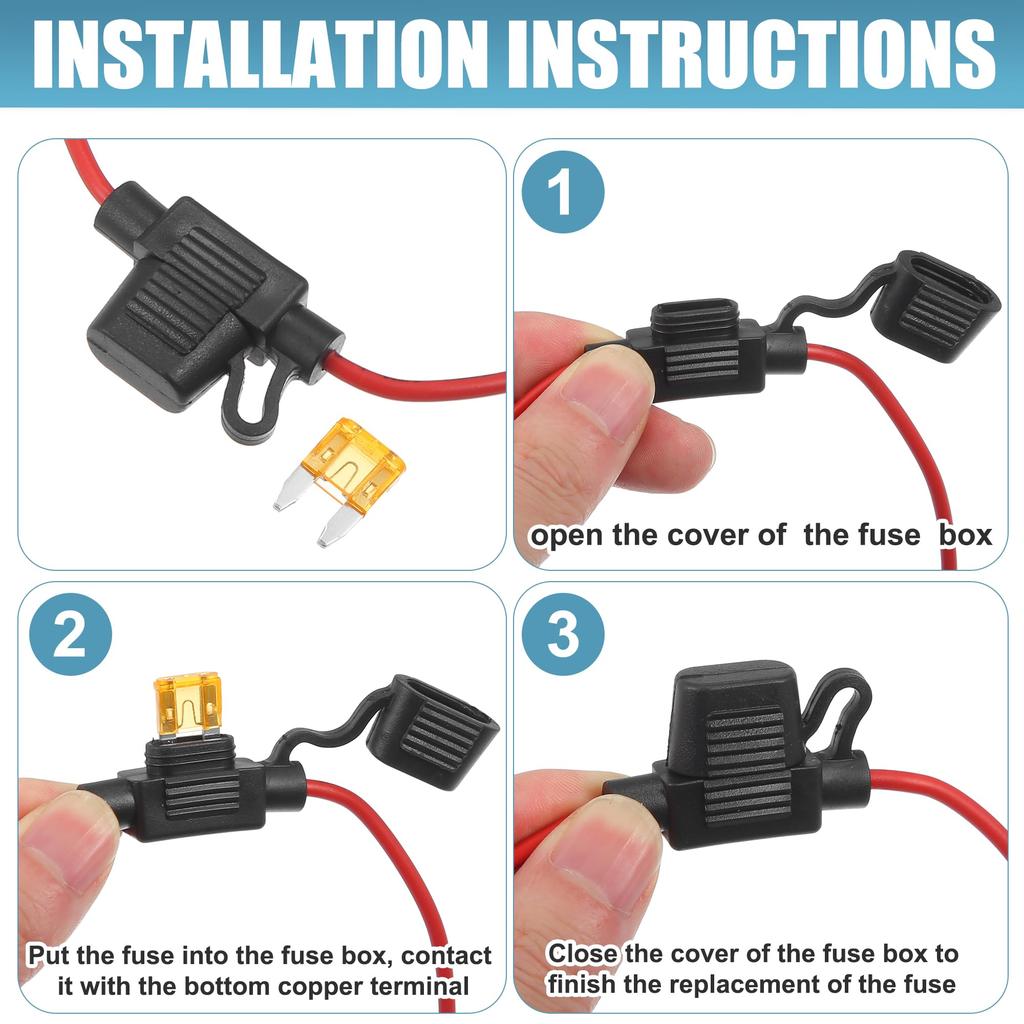 INSTALLATION INSTRUCTIONS

1

open the cover of the fuse box

2

Put the fuse into the fuse box, contact it with the bottom copper terminal

3

Close the cover of the fuse box to finish the replacement of the fuse