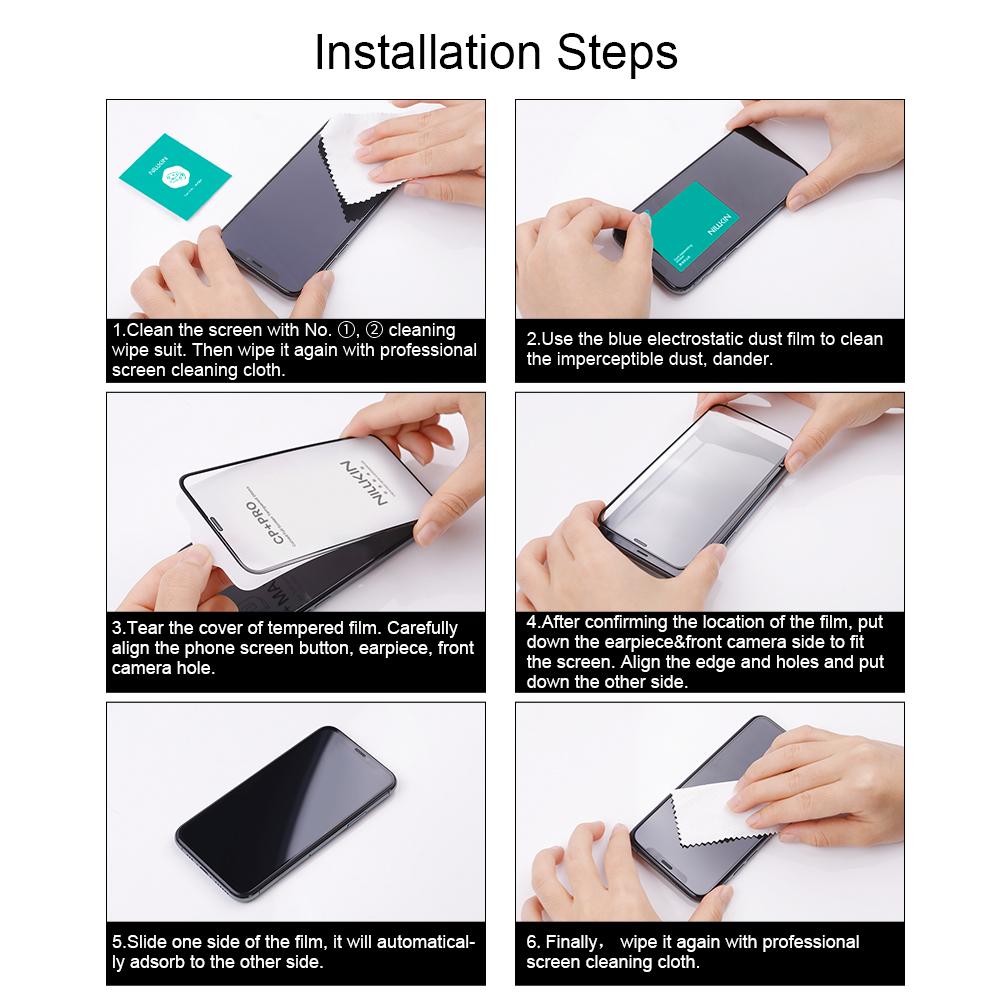 Installation Steps

NILLKIN

1.Clean the screen with No. ①, ② cleaning wipe suit. Then wipe it again with professional screen cleaning cloth.

NILLKIN

2.Use the blue electrostatic dust film to clean the imperceptible dust, dander.

NILLKIN

CP+PRO

3.Tear the cover of tempered film. Carefully align the phone screen button, earpiece, front camera hole.

4.After confirming the location of the film, put down the earpiece&front camera side to fit the screen. Align the edge and holes and put down the other side.

5.Slide one side of the film, it will automatically adsorb to the other side.

6. Finally， wipe it again with professional screen cleaning cloth.