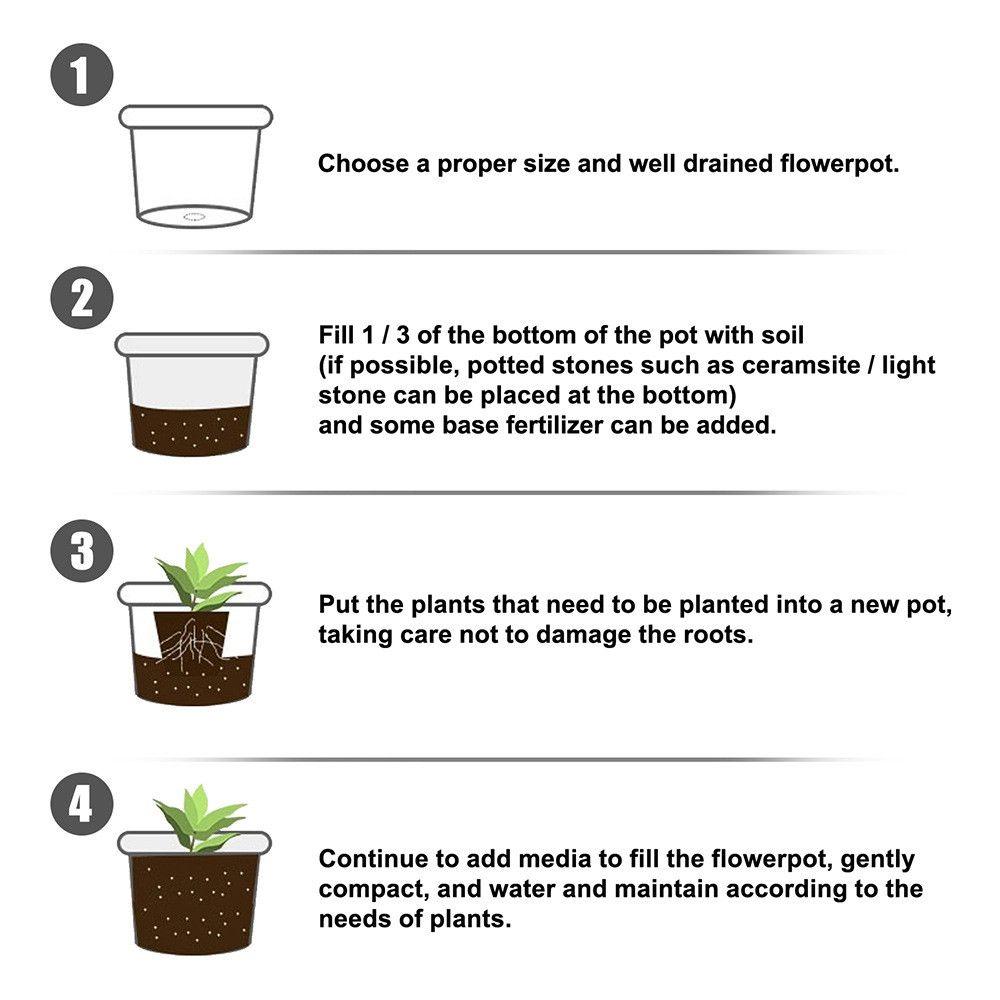 1

Choose a proper size and well drained flowerpot.

2

Fill 1 / 3 of the bottom of the pot with soil (if possible, potted stones such as ceramsite / light stone can be placed at the bottom) and some base fertilizer can be added.

3

Put the plants that need to be planted into a new pot, taking care not to damage the roots.

4

Continue to add media to fill the flowerpot, gently compact, and water and maintain according to the needs of plants.