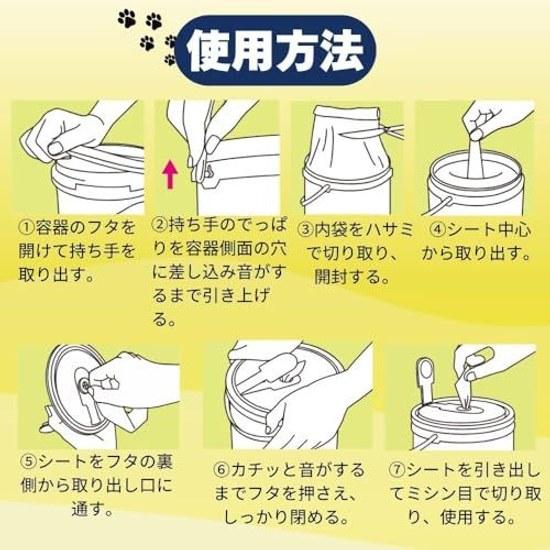 使用方法

①容器のフタを開けて持ち手を取り出す。

②持ち手のでっぱりを容器側面の穴に差し込み音がするまで引き上げる。

③内袋をハサミで切り取り、開封する。

④シート中心から取り出す。

⑤シートをフタの裏側から取り出し口に通す。

⑥カチッと音がするまでフタを押さえ、しっかり閉める。

⑦シートを引き出してミシン目で切り取り、使用する。