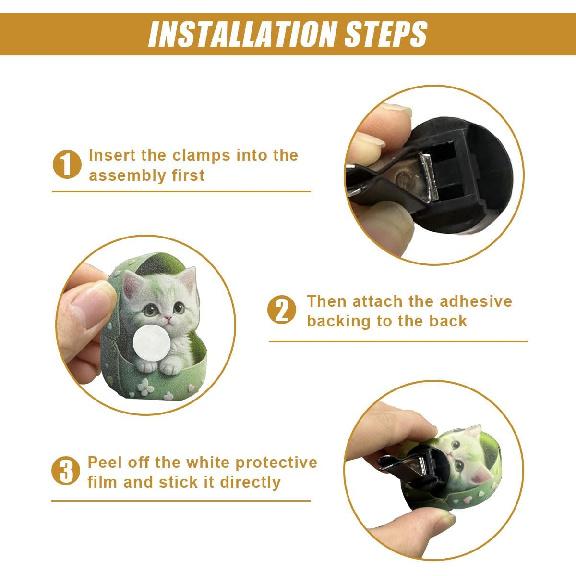 INSTALLATION STEPS

1 Insert the clamps into the assembly first

2 Then attach the adhesive backing to the back

3 Peel off the white protective film and stick it directly