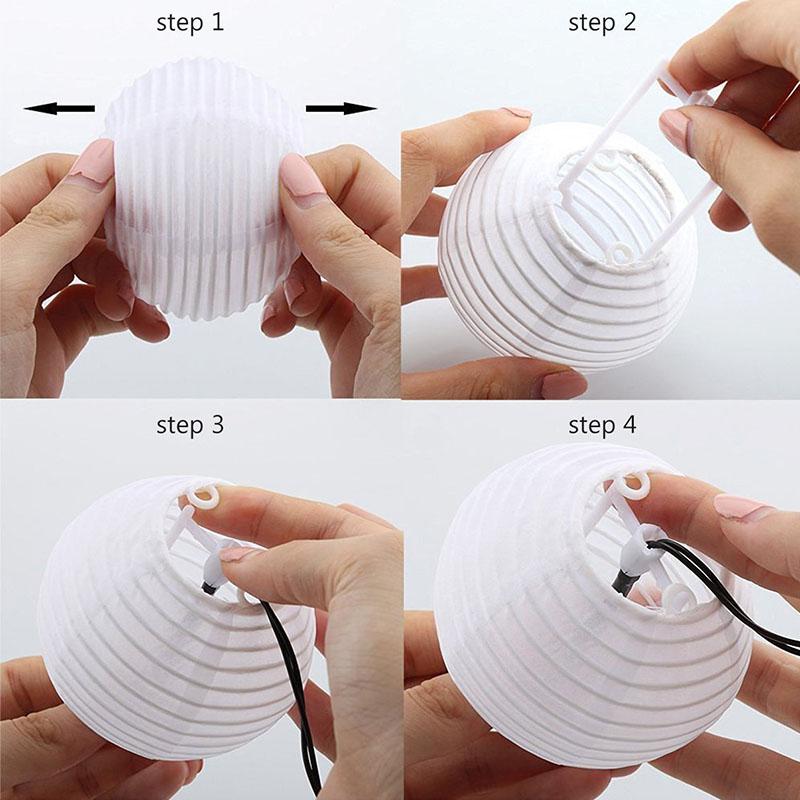 step 1

step 2

step 3

step 4