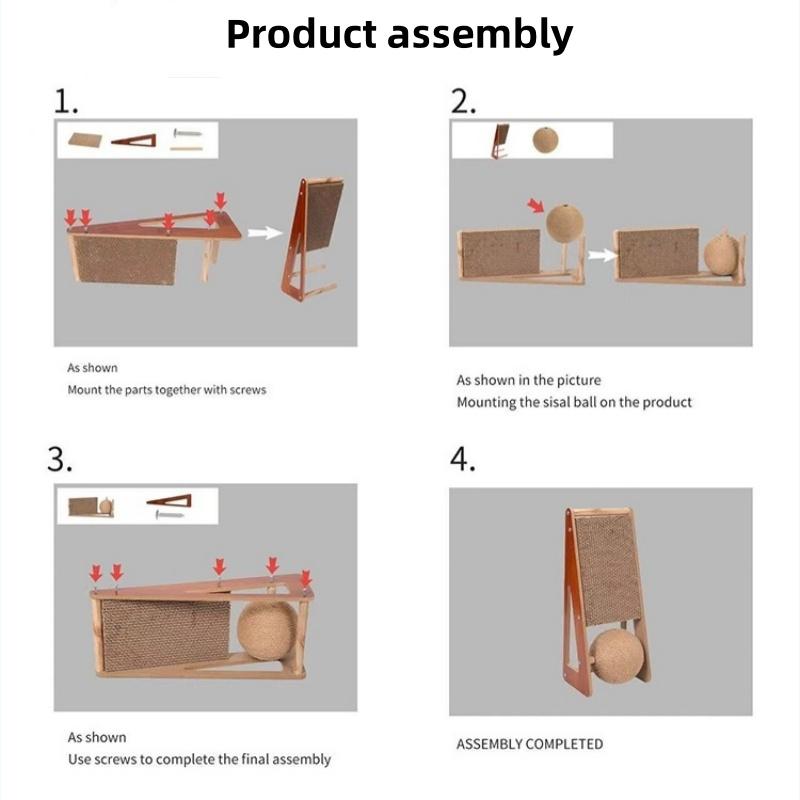 Product assembly

1.

As shown
Mount the parts together with screws

2.

As shown in the picture
Mounting the sisal ball on the product

3.

As shown
Use screws to complete the final assembly

4.

ASSEMBLY COMPLETED