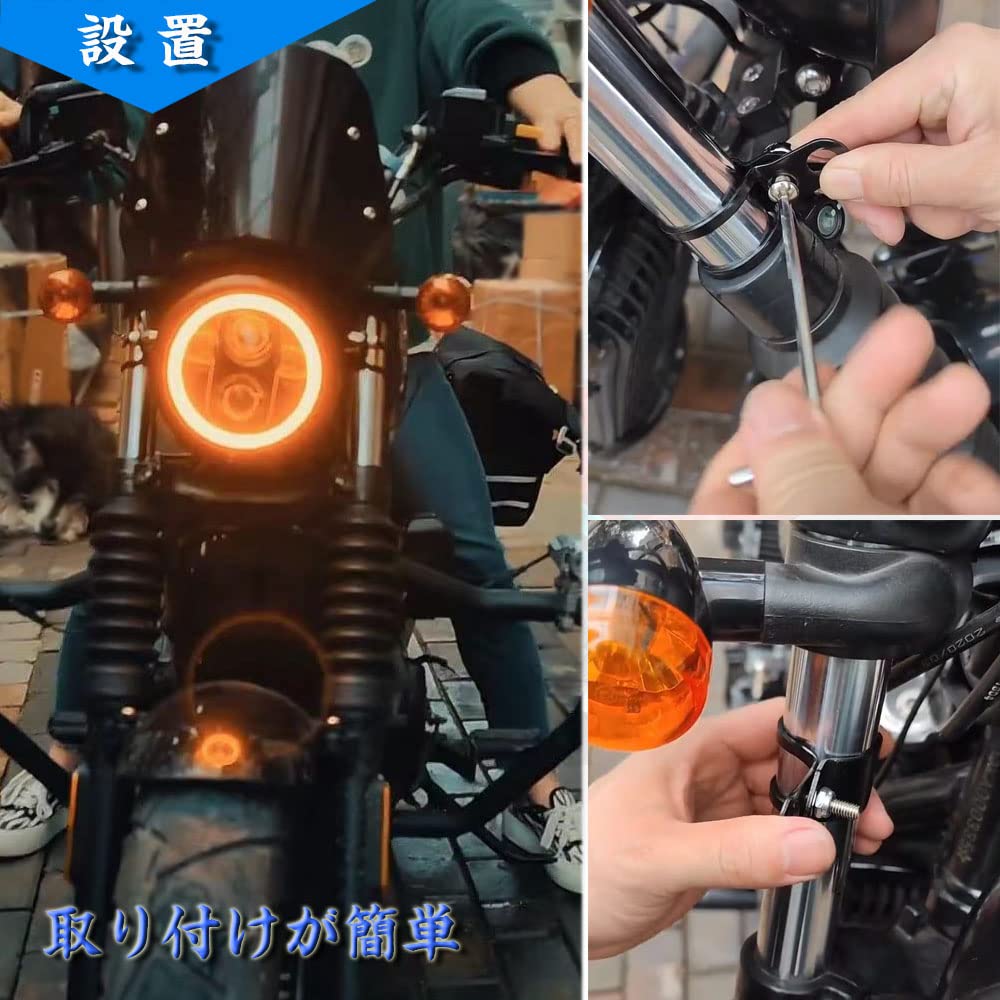 設置

取り付けが簡単