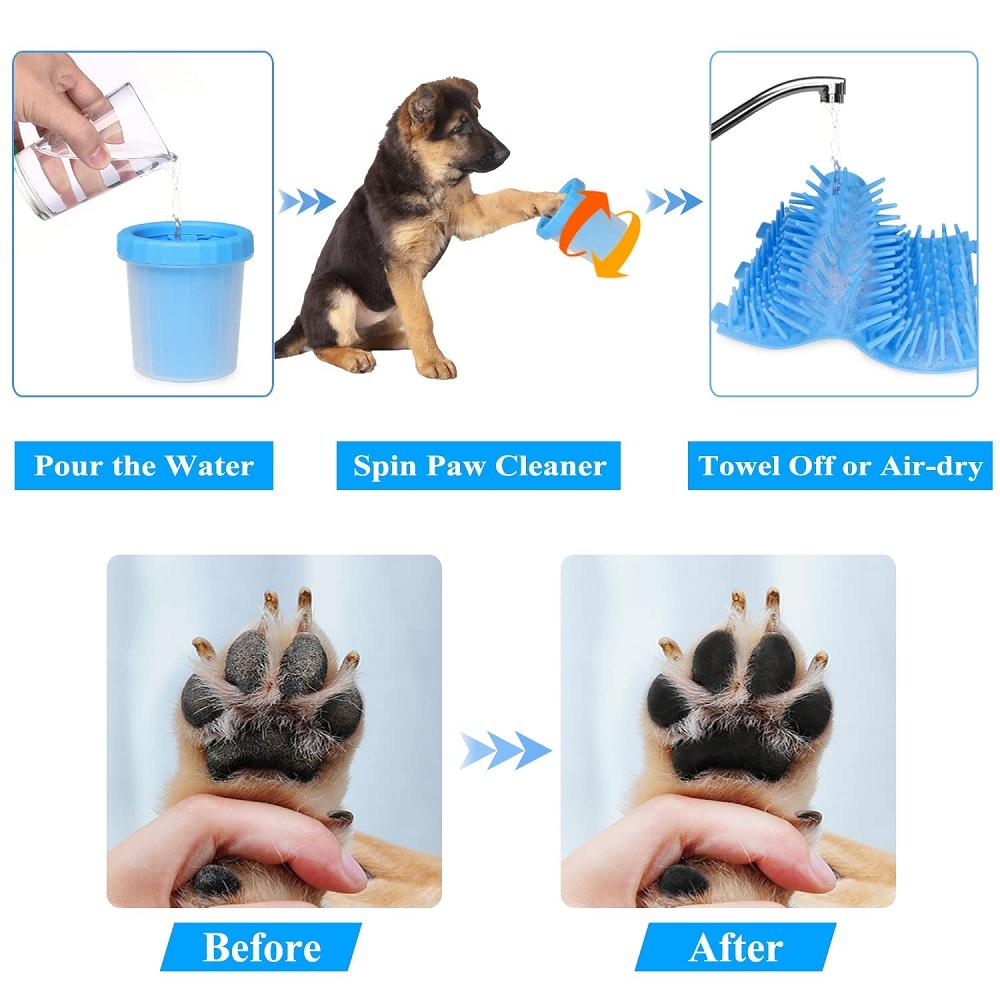 Pour the Water

Spin Paw Cleaner

Towel Off or Air-dry

Before

After