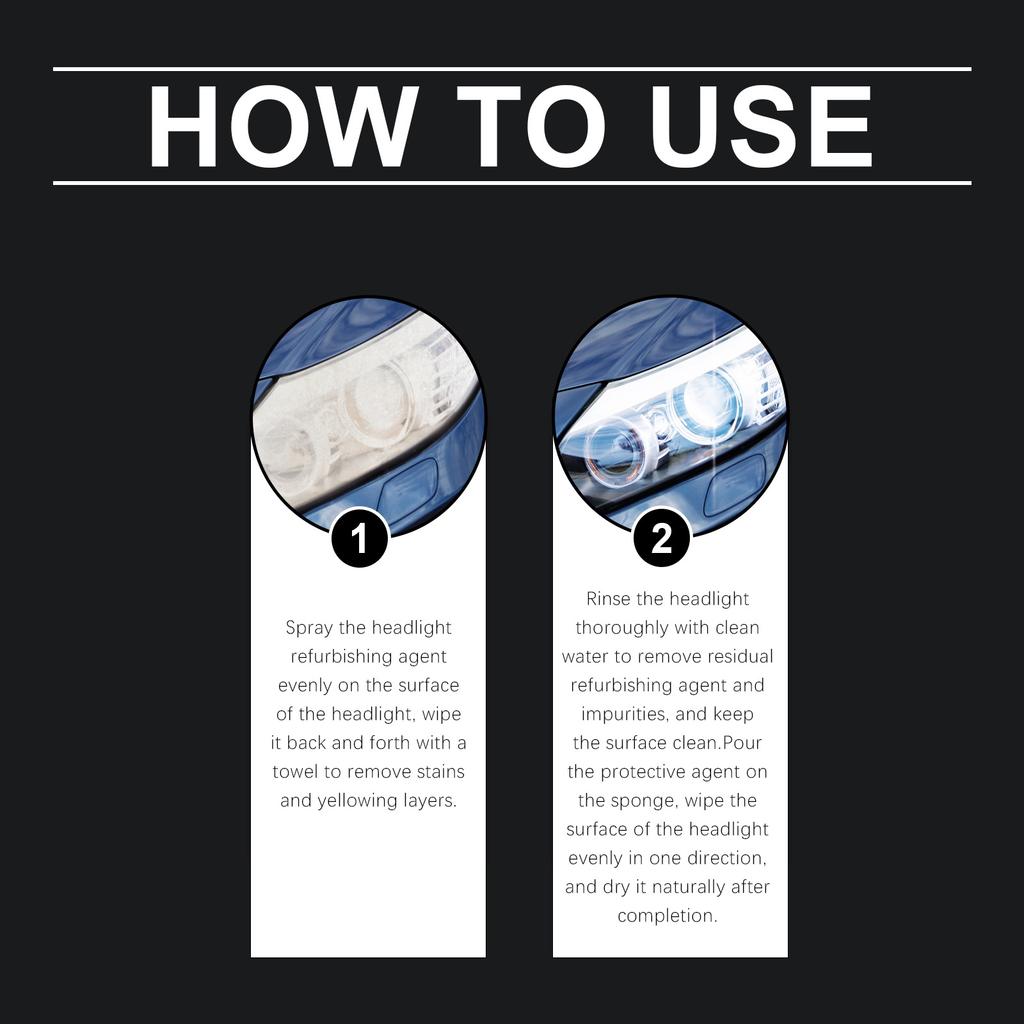 HOW TO USE

1

Spray the headlight refurbishing agent evenly on the surface of the headlight, wipe it back and forth with a towel to remove stains and yellowing layers.

2

Rinse the headlight thoroughly with clean water to remove residual refurbishing agent and impurities, and keep the surface clean.Pour the protective agent on the sponge, wipe the surface of the headlight evenly in one direction, and dry it naturally after completion.