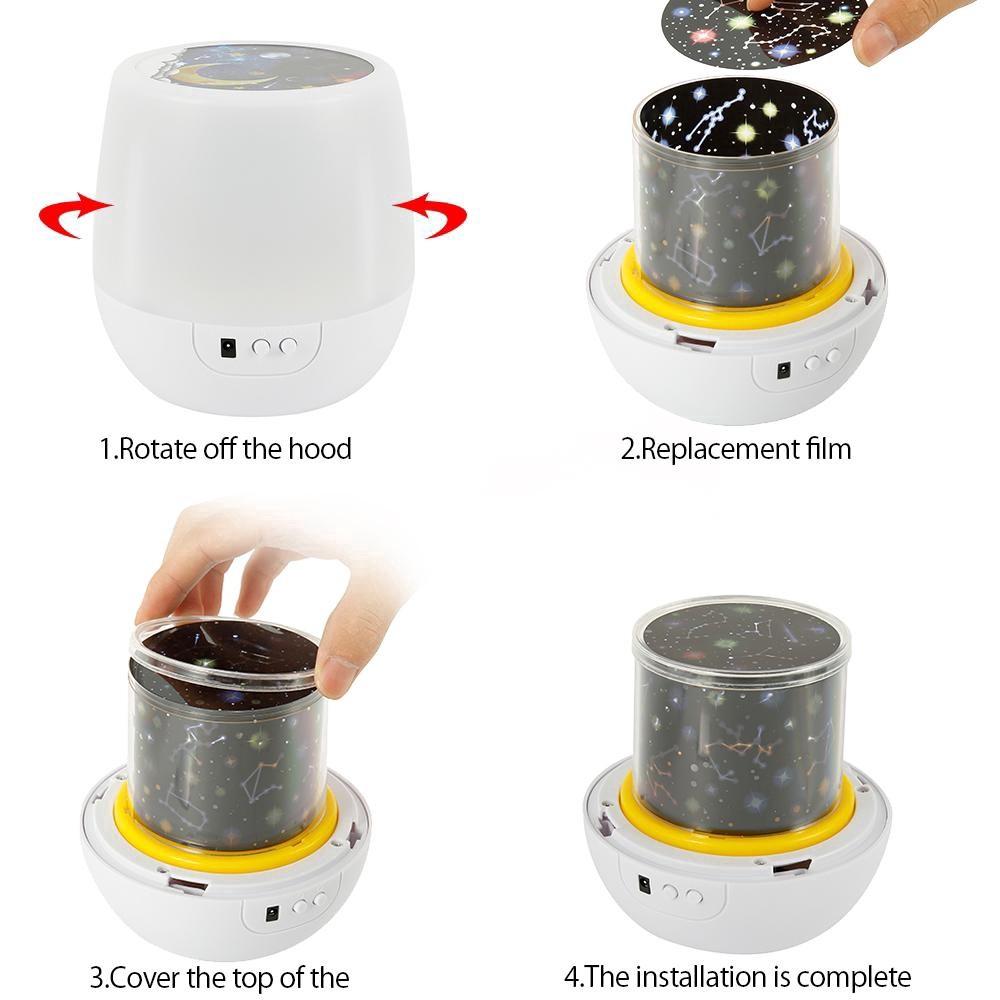 1.Rotate off the hood

2.Replacement film

3.Cover the top of the

4.The installation is complete