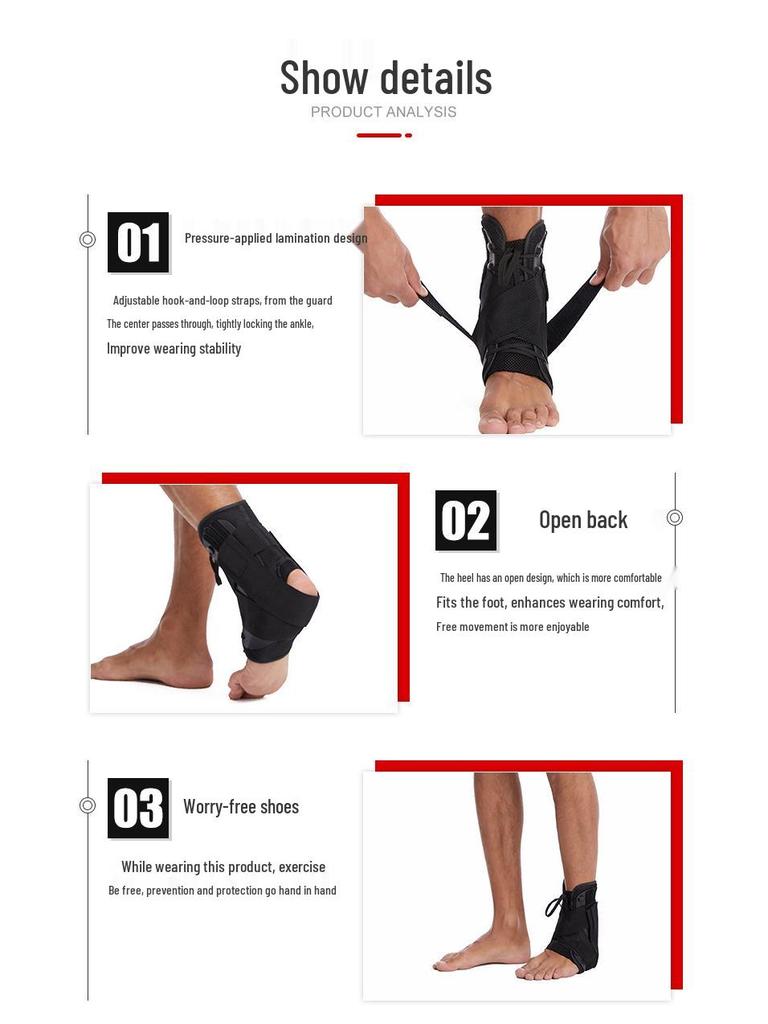 Show details
PRODUCT ANALYSIS

01 Pressure-applied lamination design

Adjustable hook-and-loop straps, from the guard
The center passes through, tightly locking the ankle,
Improve wearing stability

02 Open back

The heel has an open design, which is more comfortable
Fits the foot, enhances wearing comfort,
Free movement is more enjoyable

03 Worry-free shoes

While wearing this product, exercise
Be free, prevention and protection go hand in hand