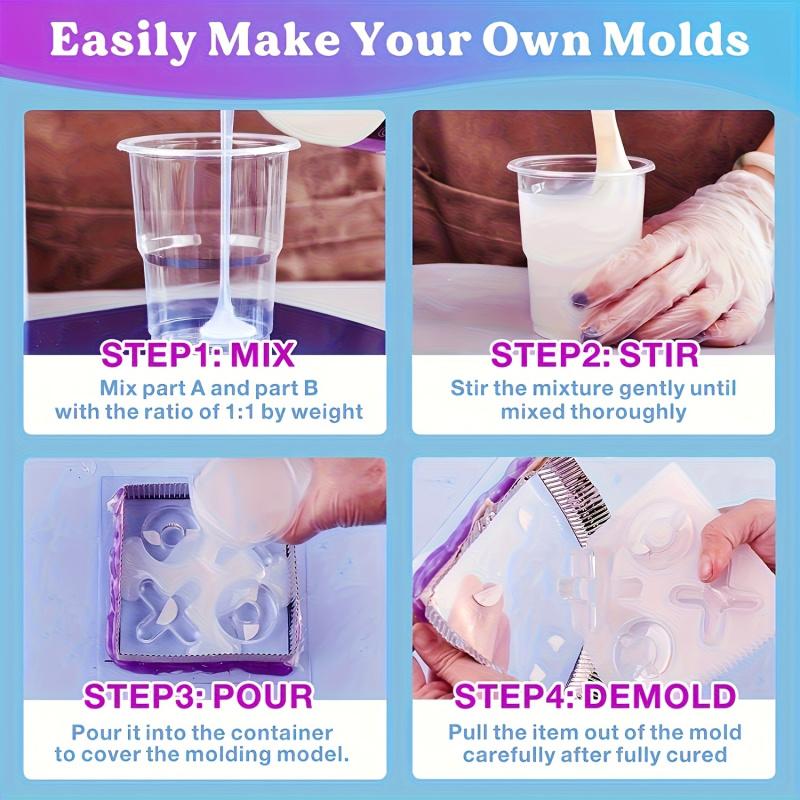 Easily Make Your Own Molds

STEP1: MIX
Mix part A and part B with the ratio of 1:1 by weight

STEP2: STIR
Stir the mixture gently until mixed thoroughly

STEP3: POUR
Pour it into the container to cover the molding model.

STEP4: DEMOLD
Pull the item out of the mold carefully after fully cured