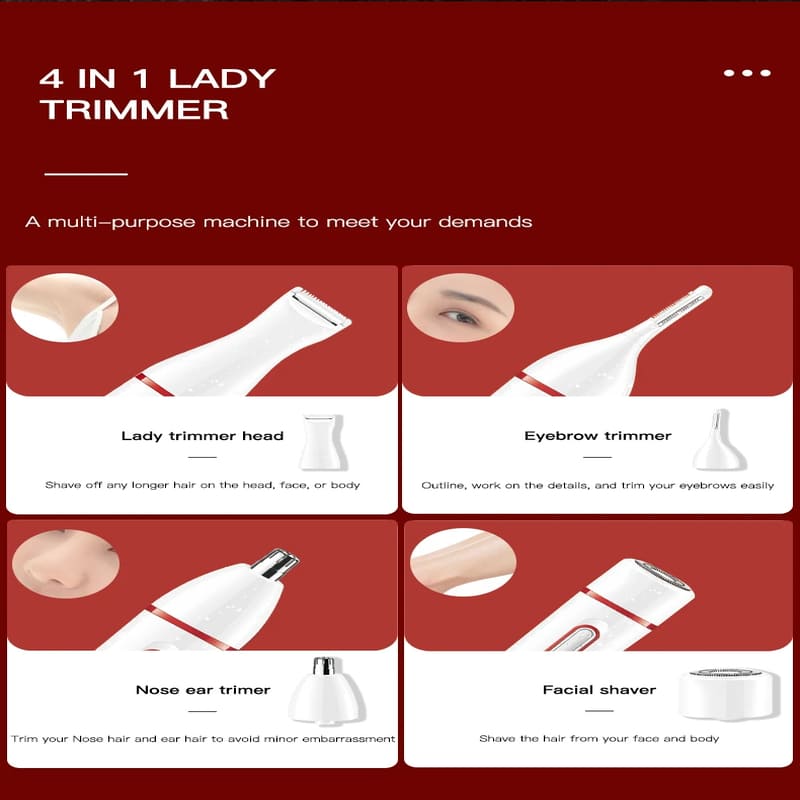 4 IN 1 LADY TRIMMER

A multi-purpose machine to meet your demands

Lady trimmer head

Shave off any longer hair on the head, face, or body

Eyebrow trimmer

Outline, work on the details, and trim your eyebrows easily

Nose ear trimer

Trim your Nose hair and ear hair to avoid minor embarrassment

Facial shaver

Shave the hair from your face and body