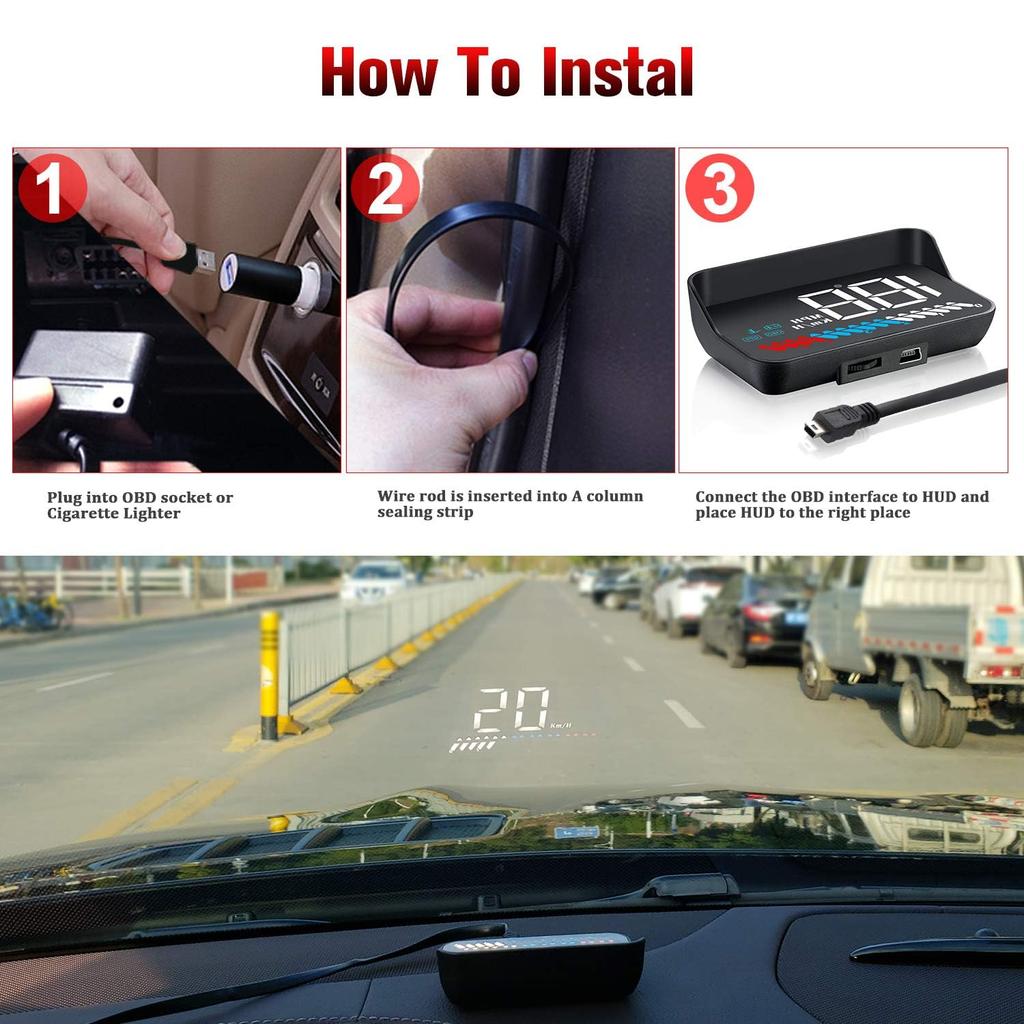 How To Instal

1

2

3

Plug into OBD socket or Cigarette Lighter

Wire rod is inserted into A column sealing strip

Connect the OBD interface to HUD and place HUD to the right place

20 Km/H