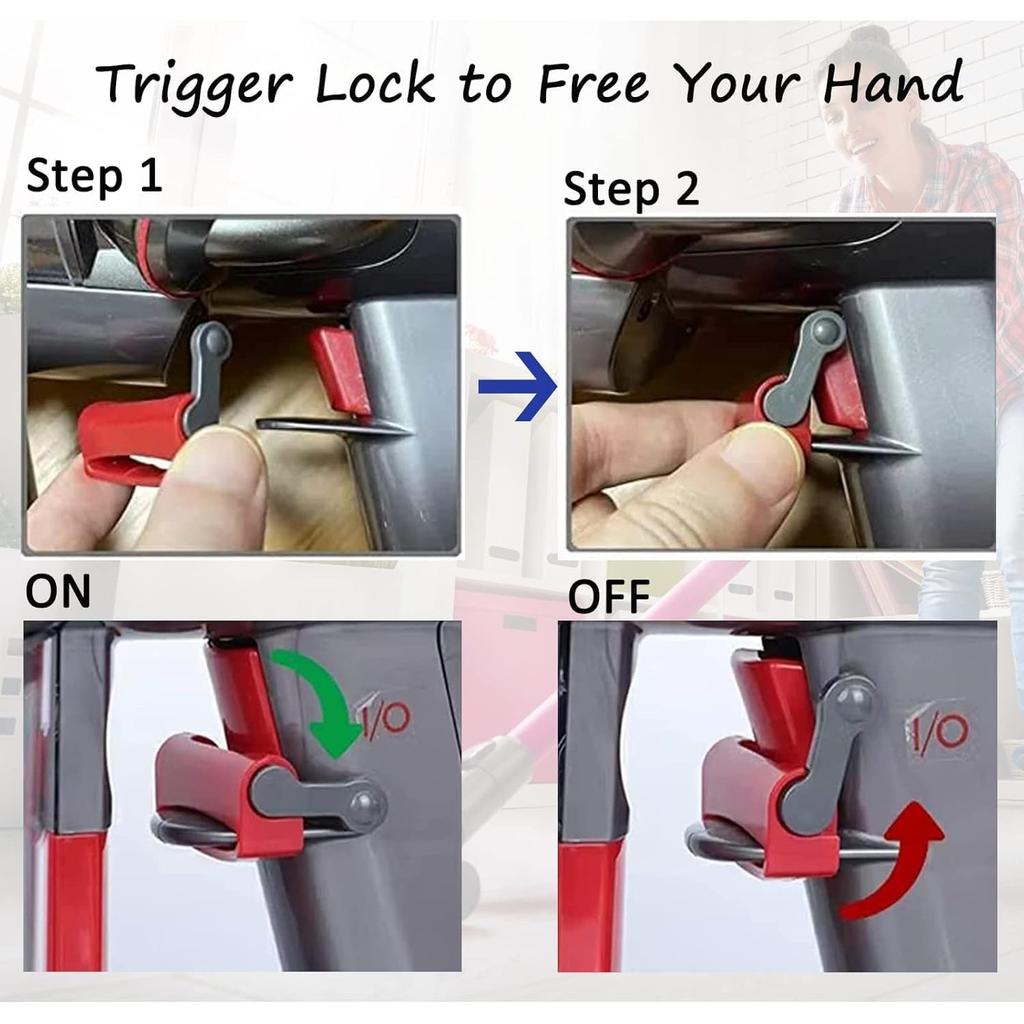 Trigger Lock to Free Your Hand

Step 1

Step 2

ON

I/O

OFF

I/O