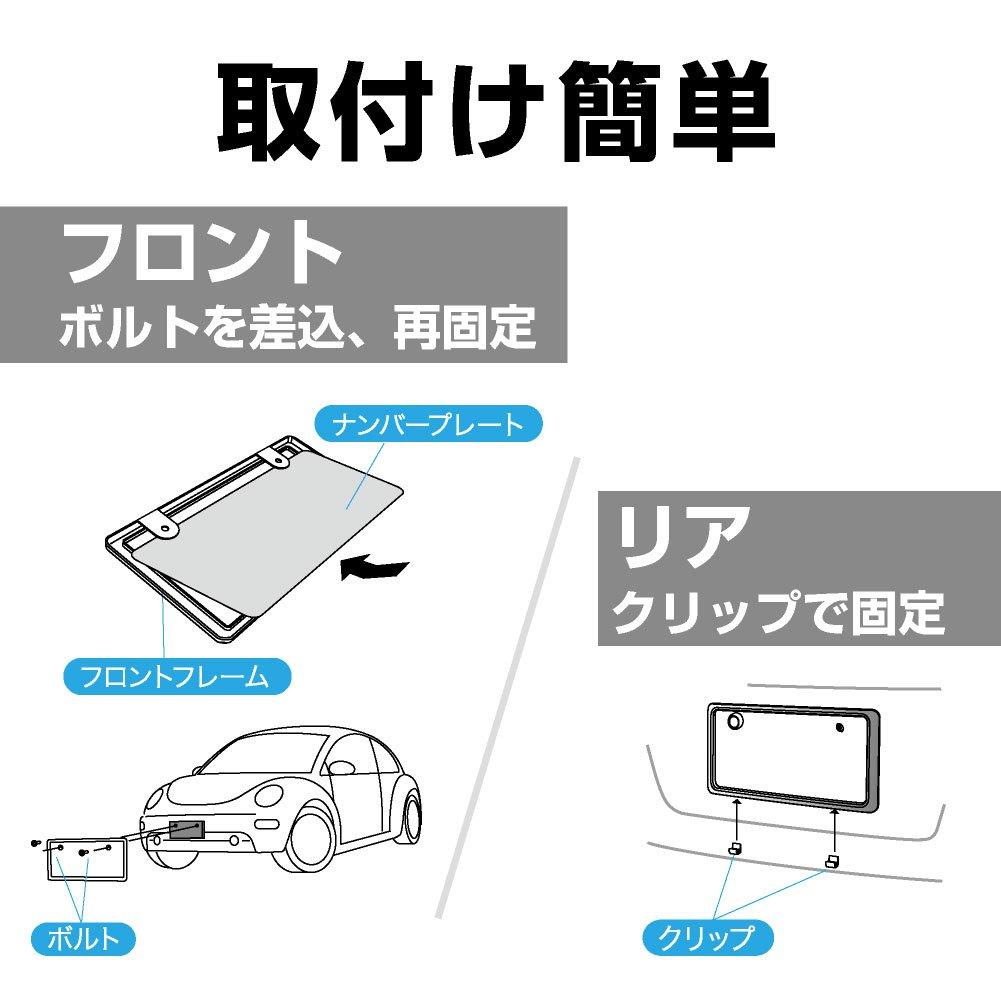 取付け簡単

フロント
ボルトを差込、再固定

ナンバープレート

フロントフレーム

ボルト

リア
クリップで固定

クリップ