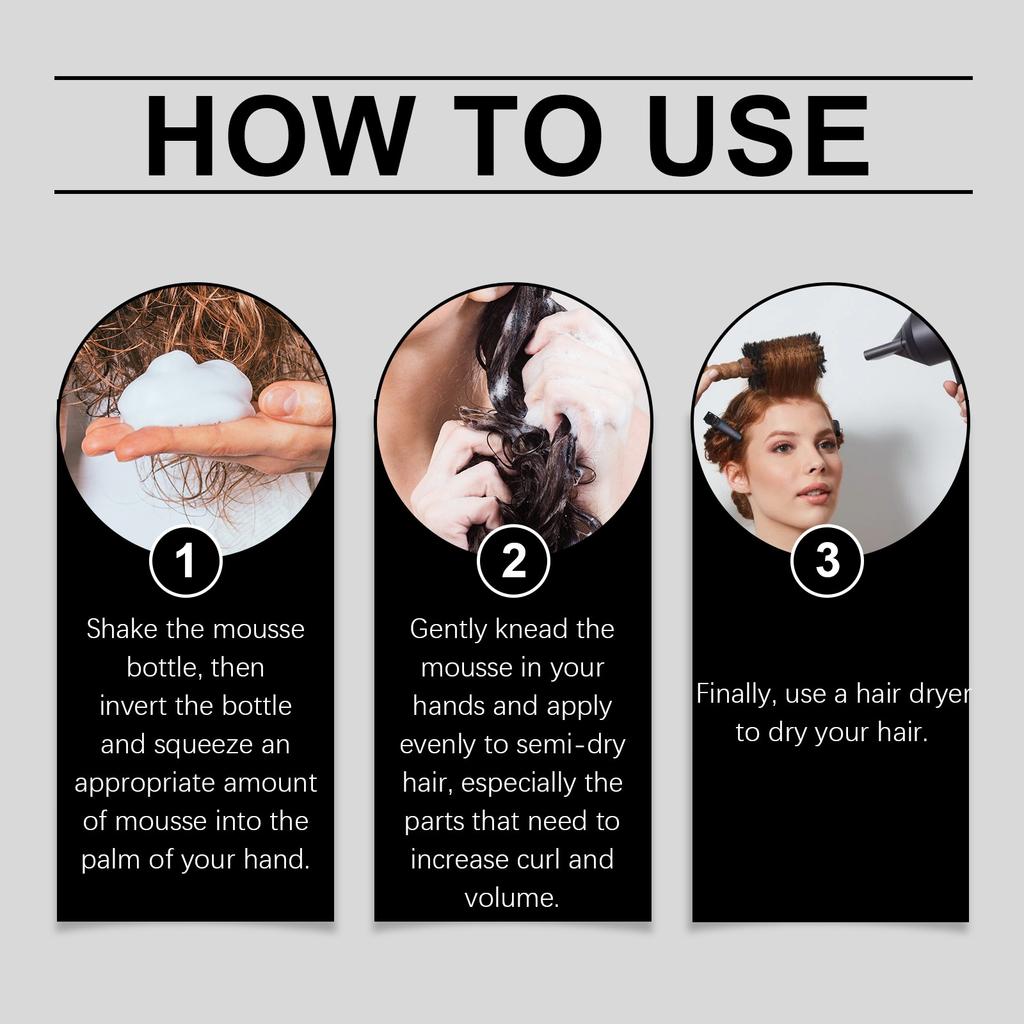 HOW TO USE

1

Shake the mousse bottle, then invert the bottle and squeeze an appropriate amount of mousse into the palm of your hand.

2

Gently knead the mousse in your hands and apply evenly to semi-dry hair, especially the parts that need to increase curl and volume.

3

Finally, use a hair dryer to dry your hair.