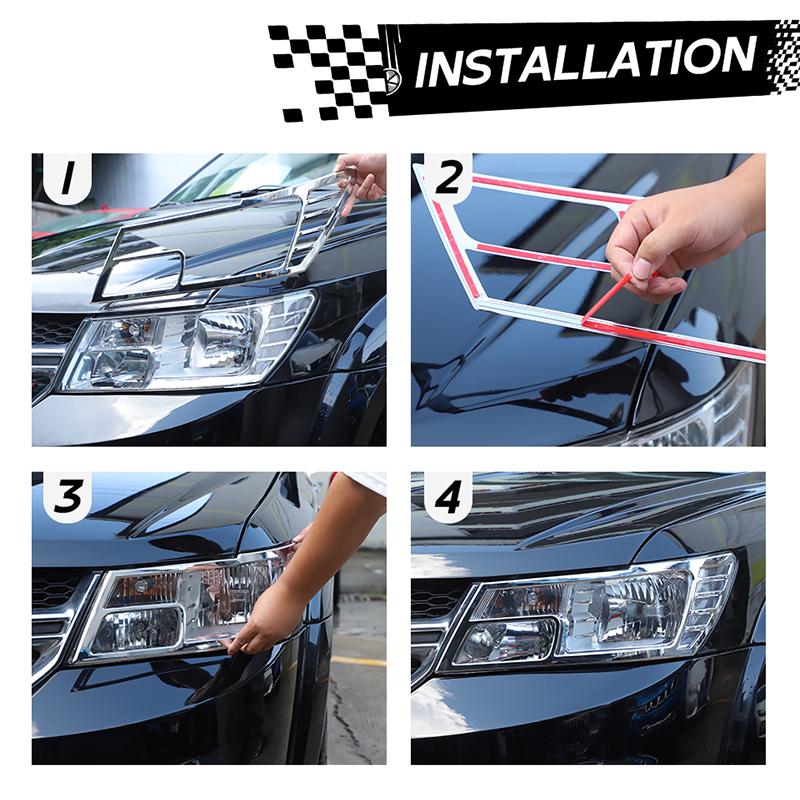 INSTALLATION

1

2

3

4