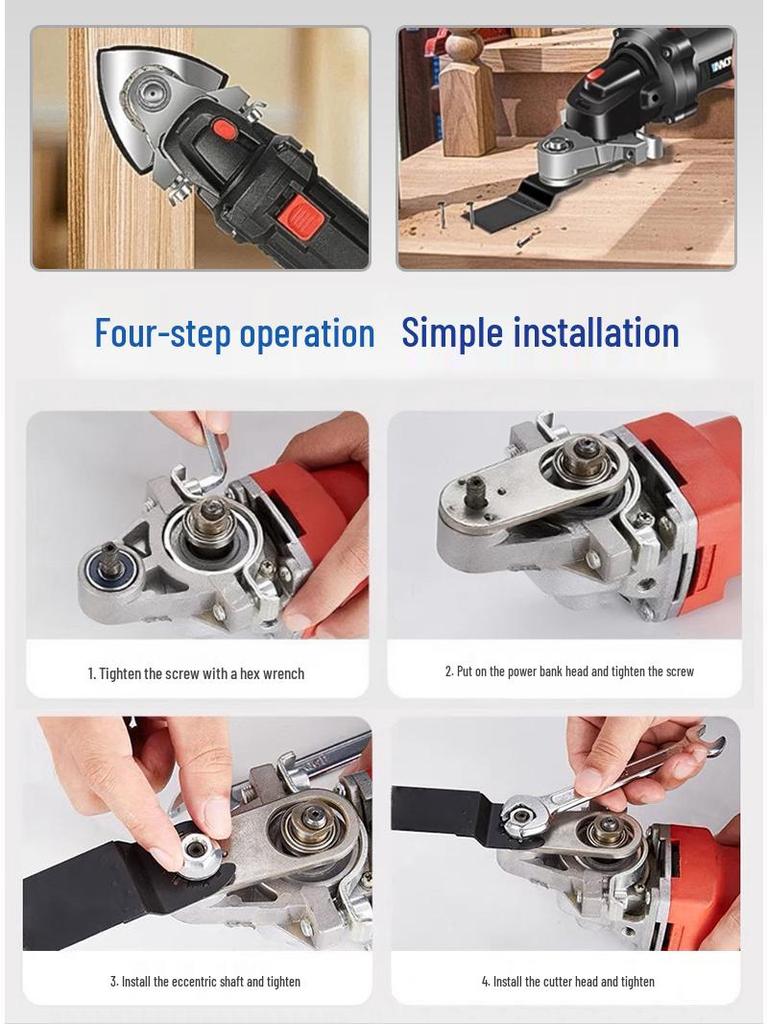 Four-step operation Simple installation

1. Tighten the screw with a hex wrench

2. Put on the power bank head and tighten the screw

3. Install the eccentric shaft and tighten

4. Install the cutter head and tighten