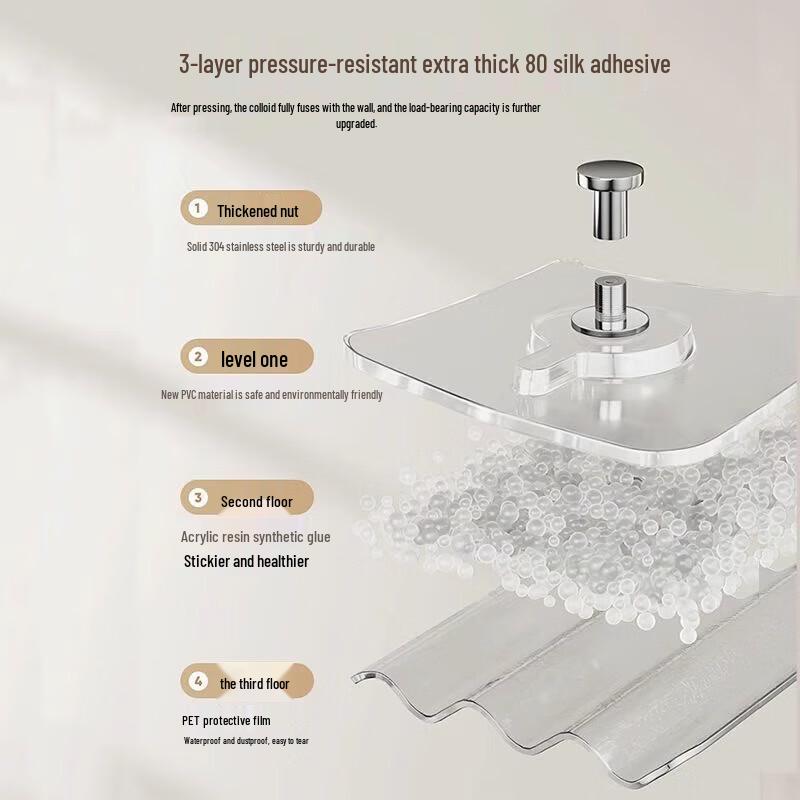 3-layer pressure-resistant extra thick 80 silk adhesive

After pressing, the colloid fully fuses with the wall, and the load-bearing capacity is further upgraded.

1 Thickened nut

Solid 304 stainless steel is sturdy and durable

2 level one

New PVC material is safe and environmentally friendly

3 Second floor

Acrylic resin synthetic glue

Stickier and healthier

4 the third floor

PET protective film

Waterproof and dustproof, easy to tear