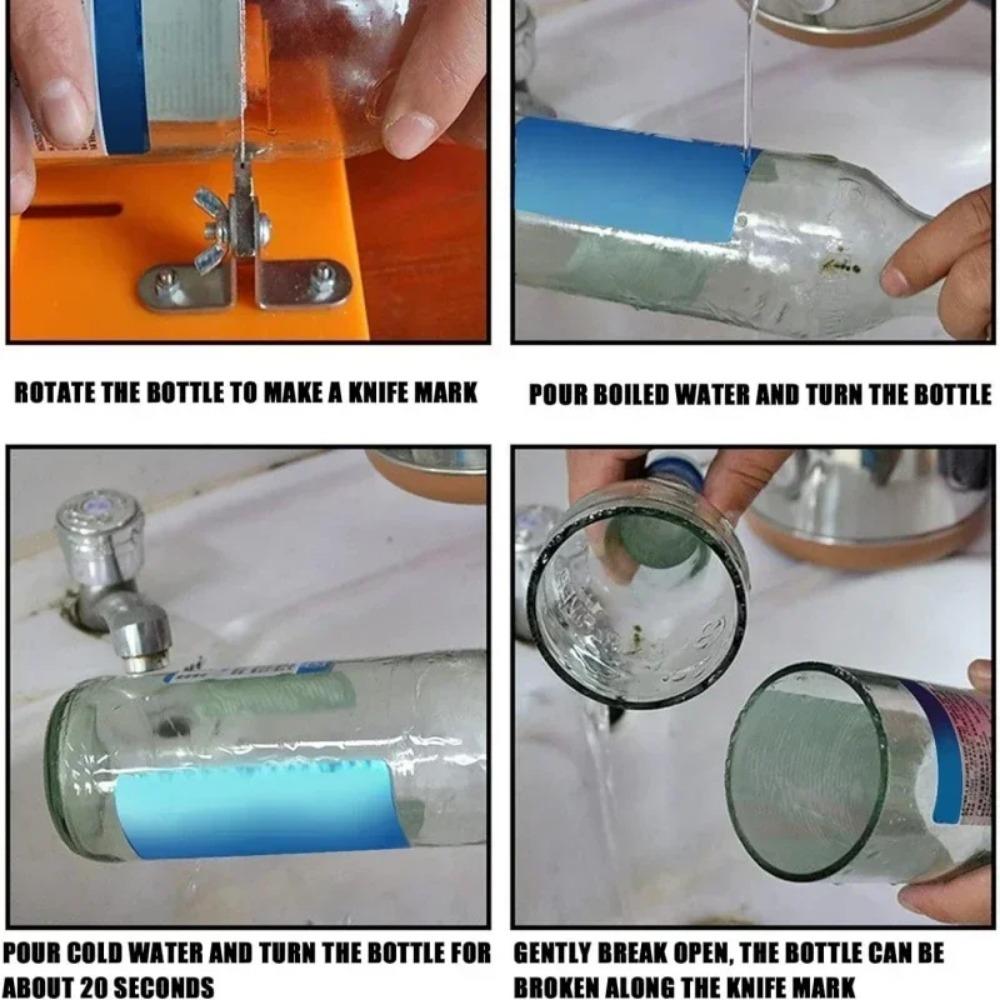 ROTATE THE BOTTLE TO MAKE A KNIFE MARK

POUR BOILED WATER AND TURN THE BOTTLE

POUR COLD WATER AND TURN THE BOTTLE FOR ABOUT 20 SECONDS

GENTLY BREAK OPEN, THE BOTTLE CAN BE BROKEN ALONG THE KNIFE MARK