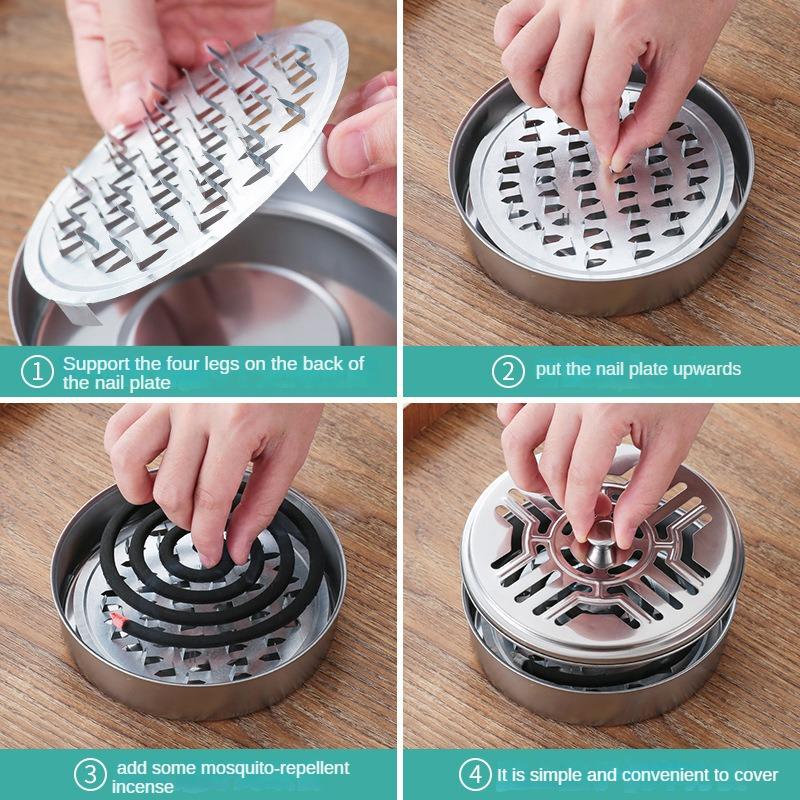 ① Support the four legs on the back of the nail plate

② put the nail plate upwards

③ add some mosquito-repellent incense

④ It is simple and convenient to cover